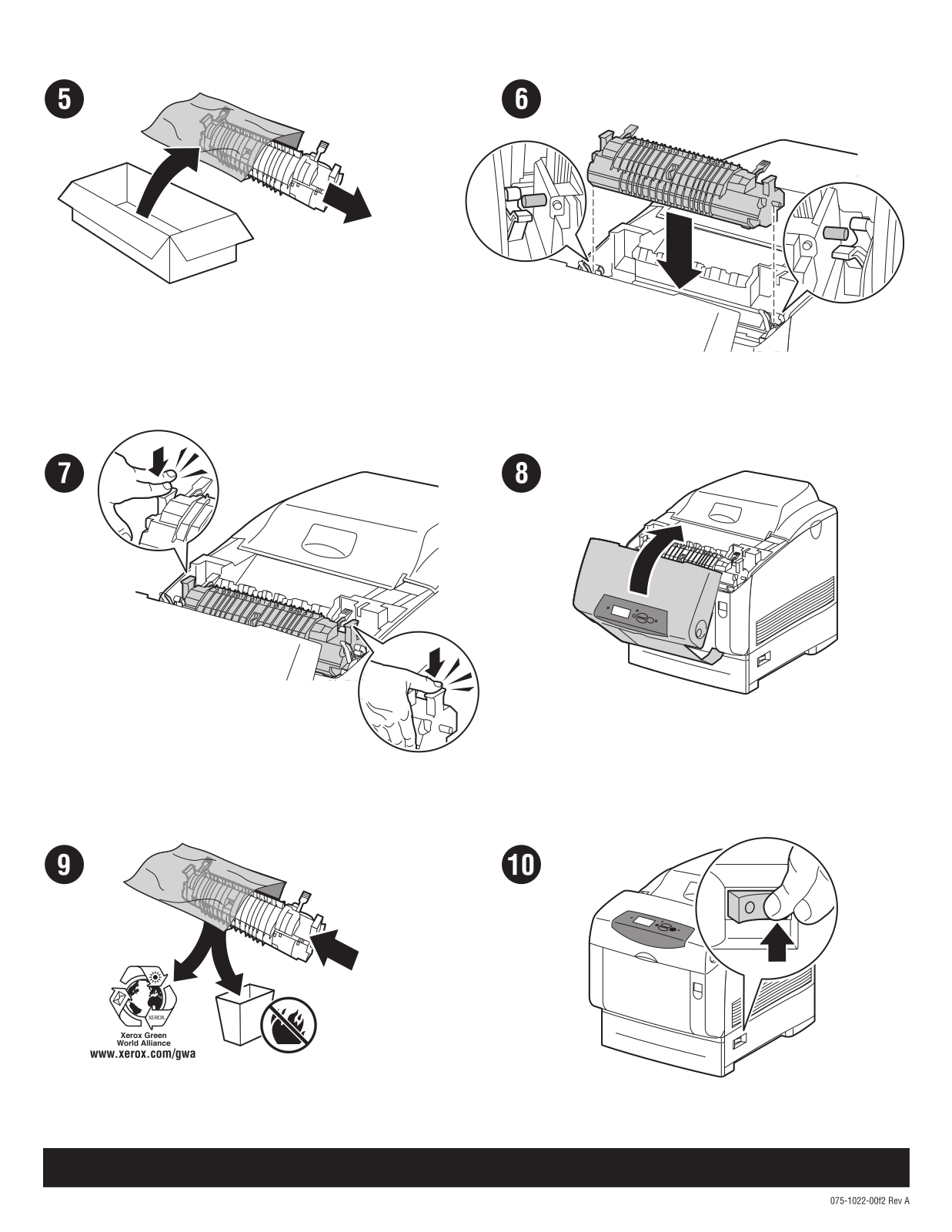 5

6

7

8

9

XEROX
Xerox Green
World Alliance
www.xerox.com/gwa

10

075-1022-00f2 Rev A