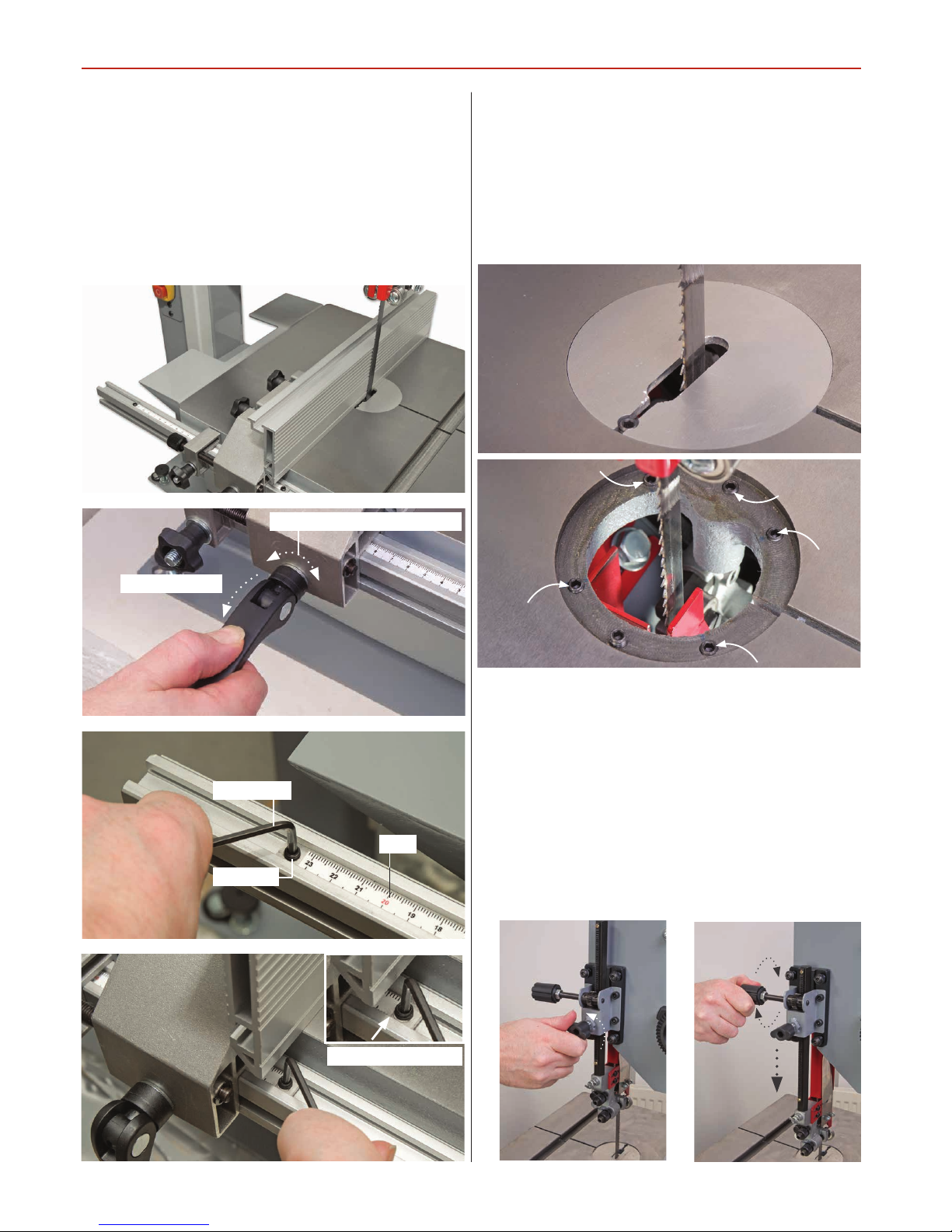 23
22
21
20
19
18