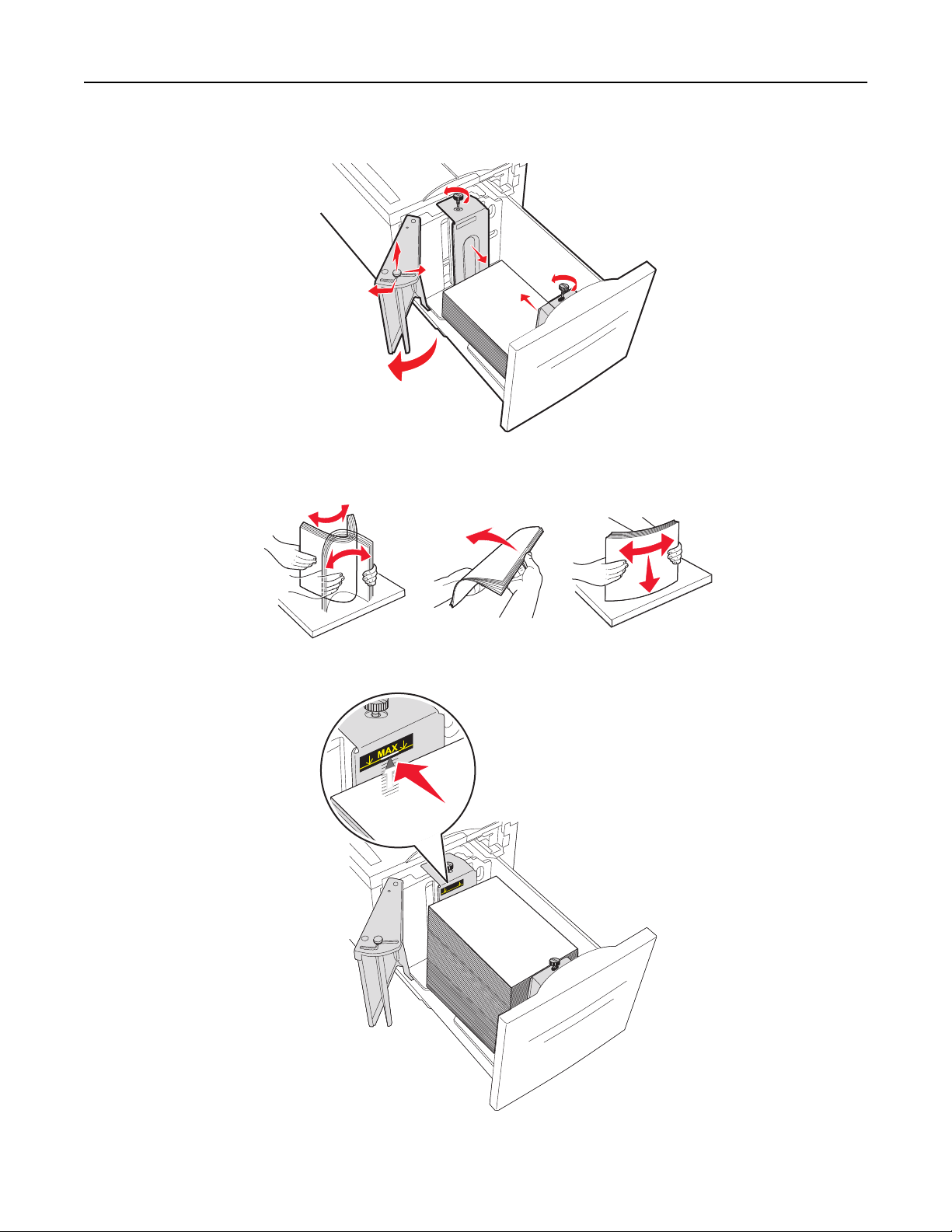 MAX