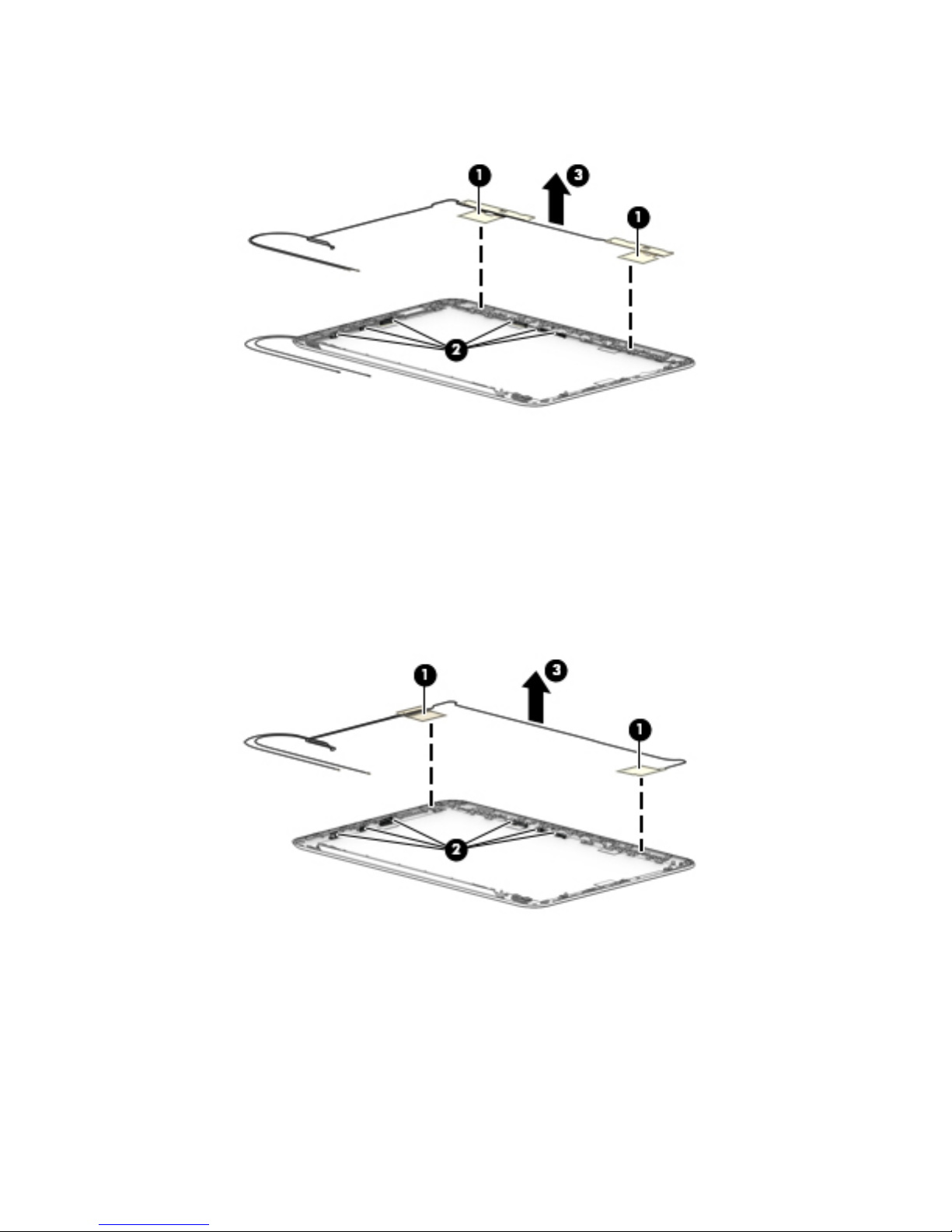 1
3
1
2

1
3
1
2