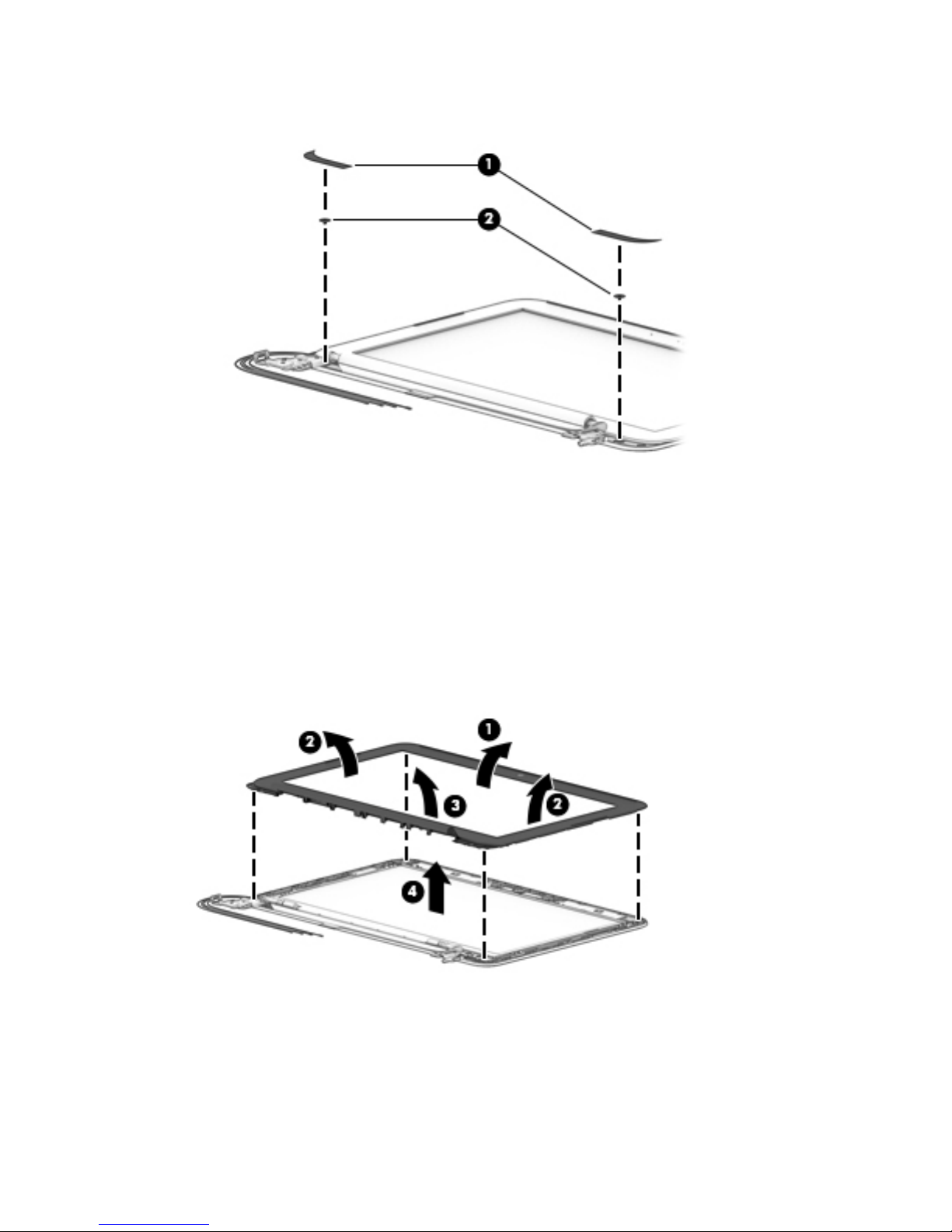 1
2

2
1
3
2
4