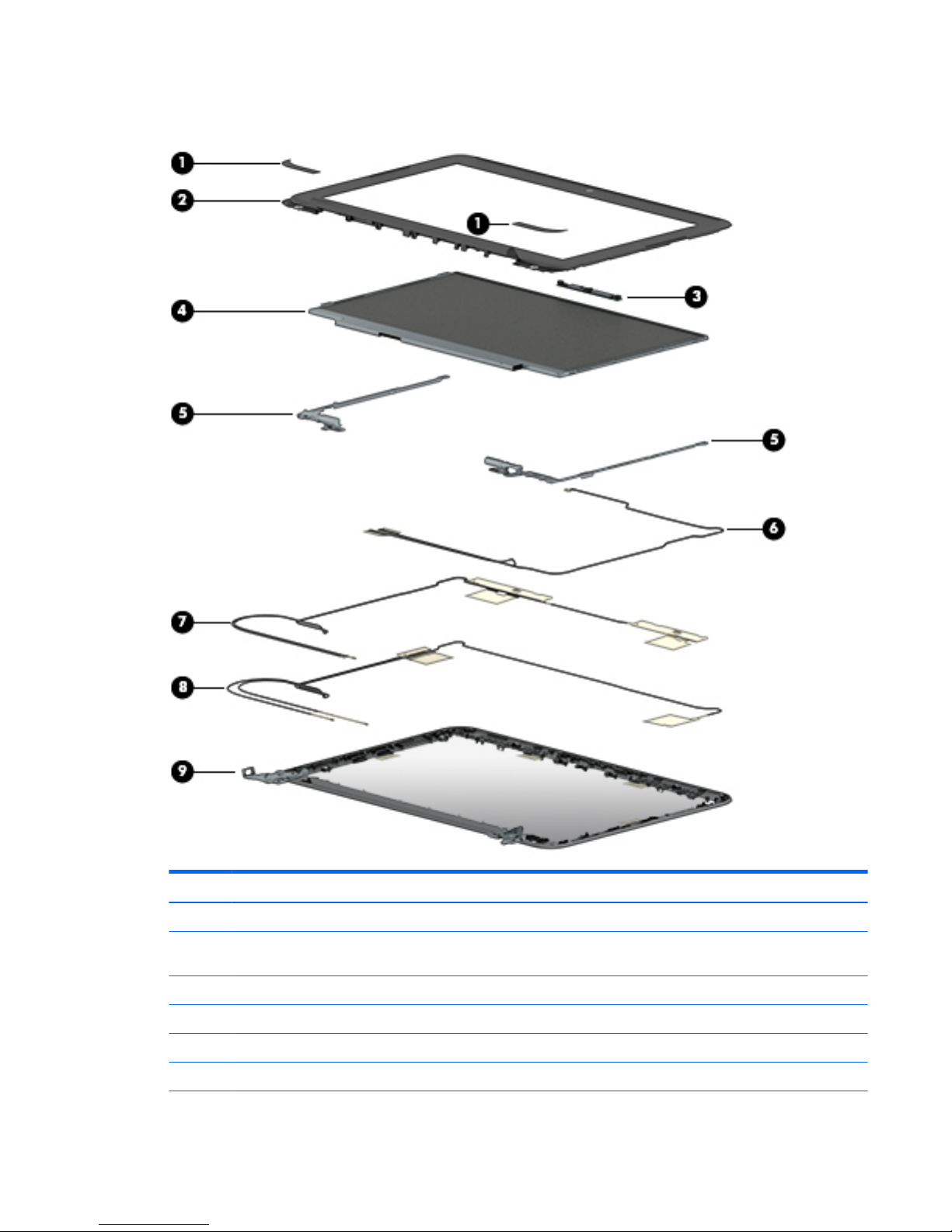 1
2
1
3
4
5
5
6
7
8
9