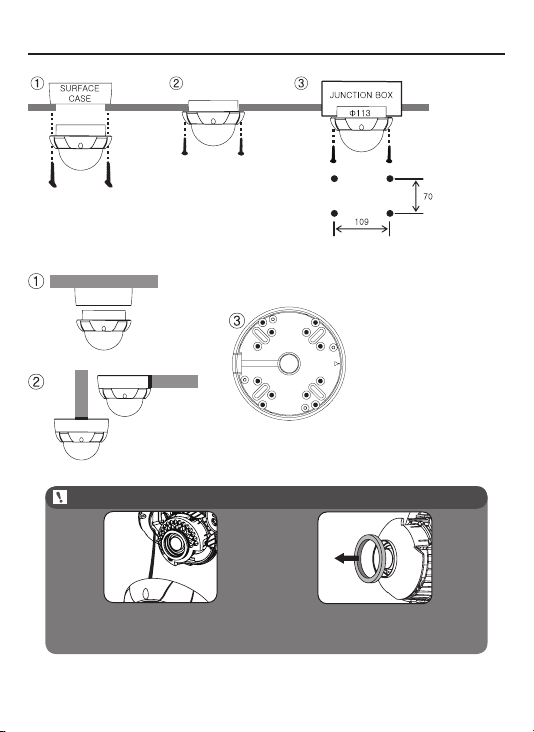 ①
SURFACE CASE

②

③
JUNCTION BOX
Φ113

70

109

①

②

③