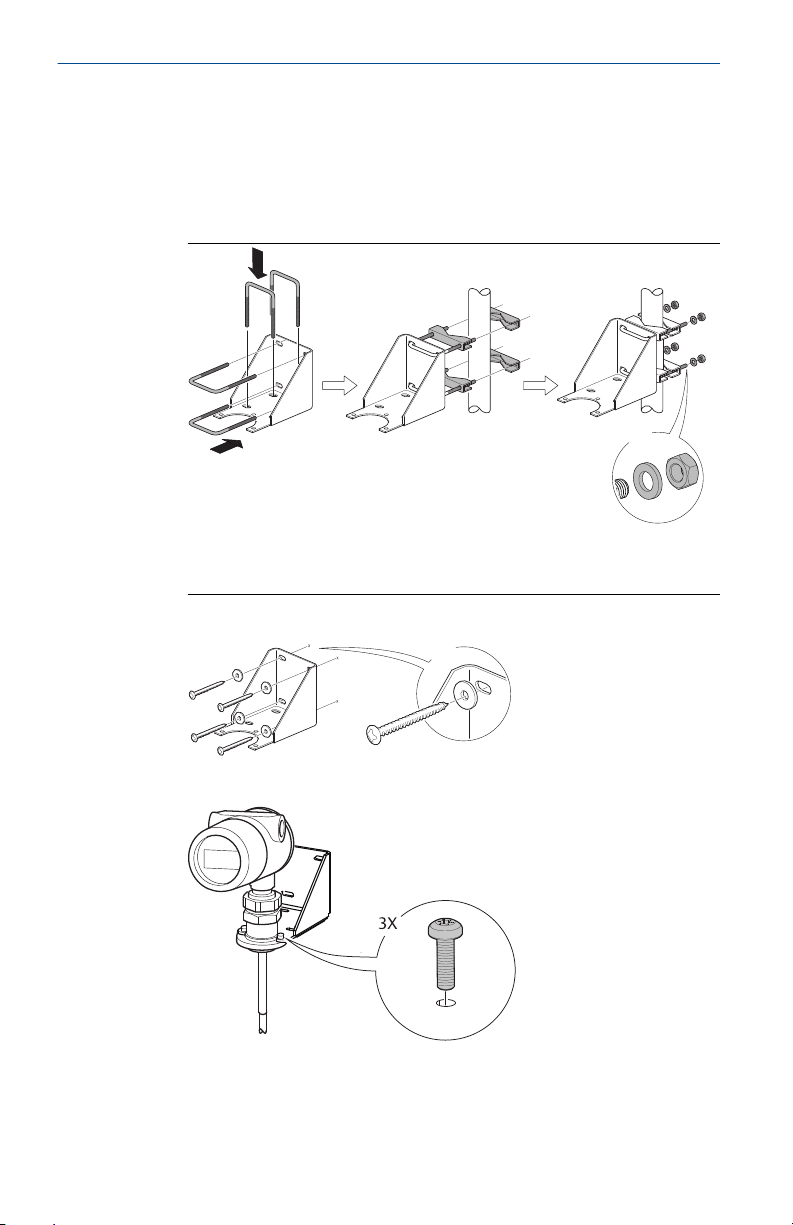 3X