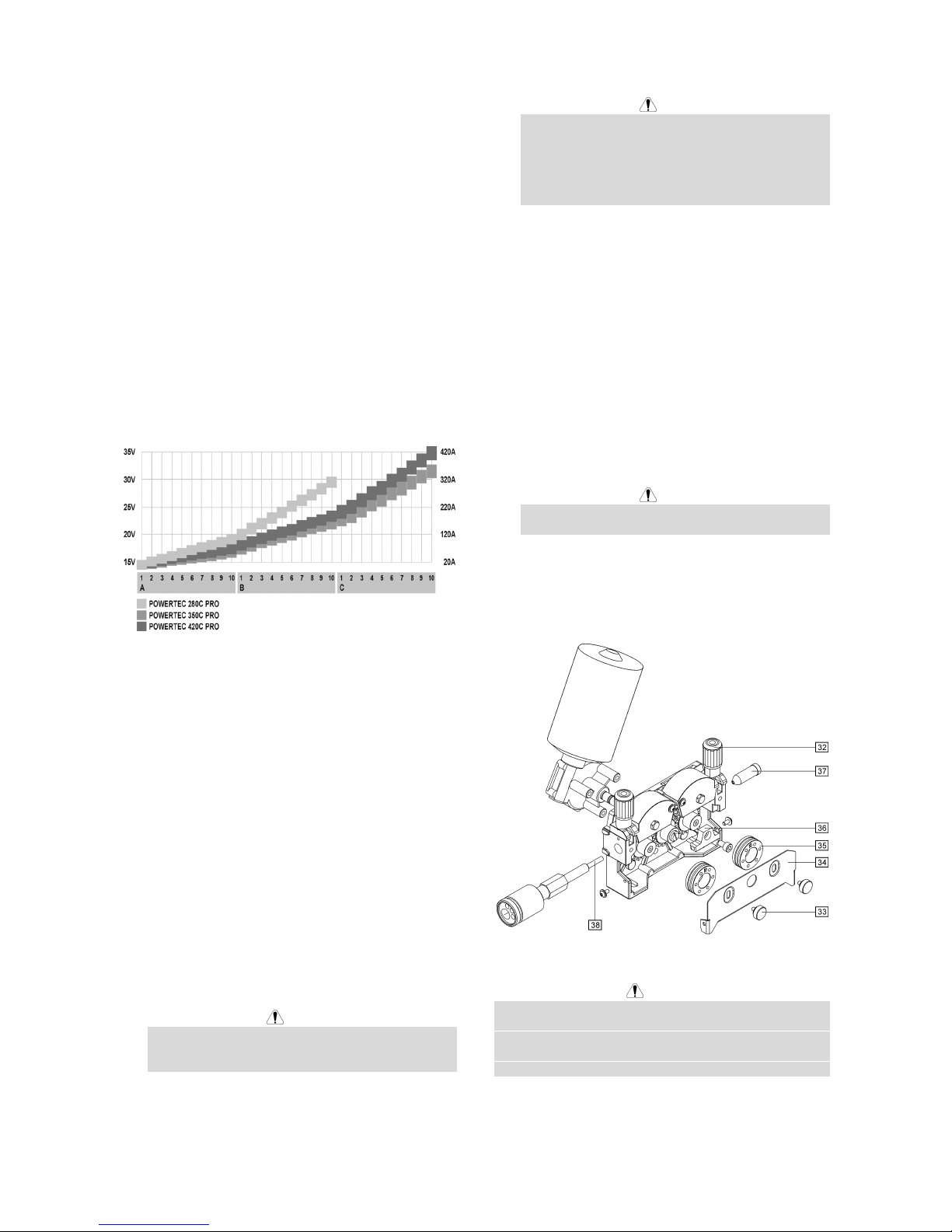 35V
30V
25V
20V
15V
420A
320A
220A
120A
20A

1 2 3 4 5 6 7 8 9 10
A
1 2 3 4 5 6 7 8 9 10
B
1 2 3 4 5 6 7 8 9 10
C

POWERTEC 280C PRO
POWERTEC 350C PRO
POWERTEC 420C PRO

32
37
36
35
34
33
38