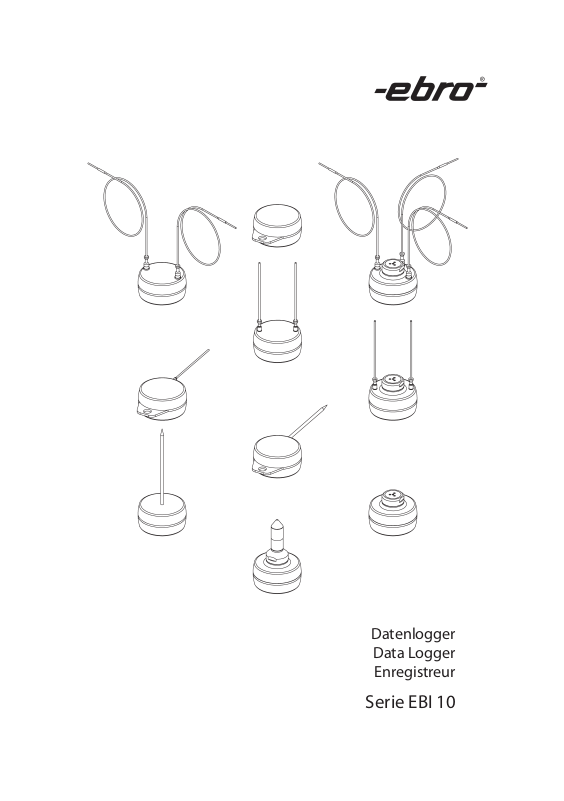 -ebro-®

Datenlogger
Data Logger
Enregistreur

Serie EBI 10