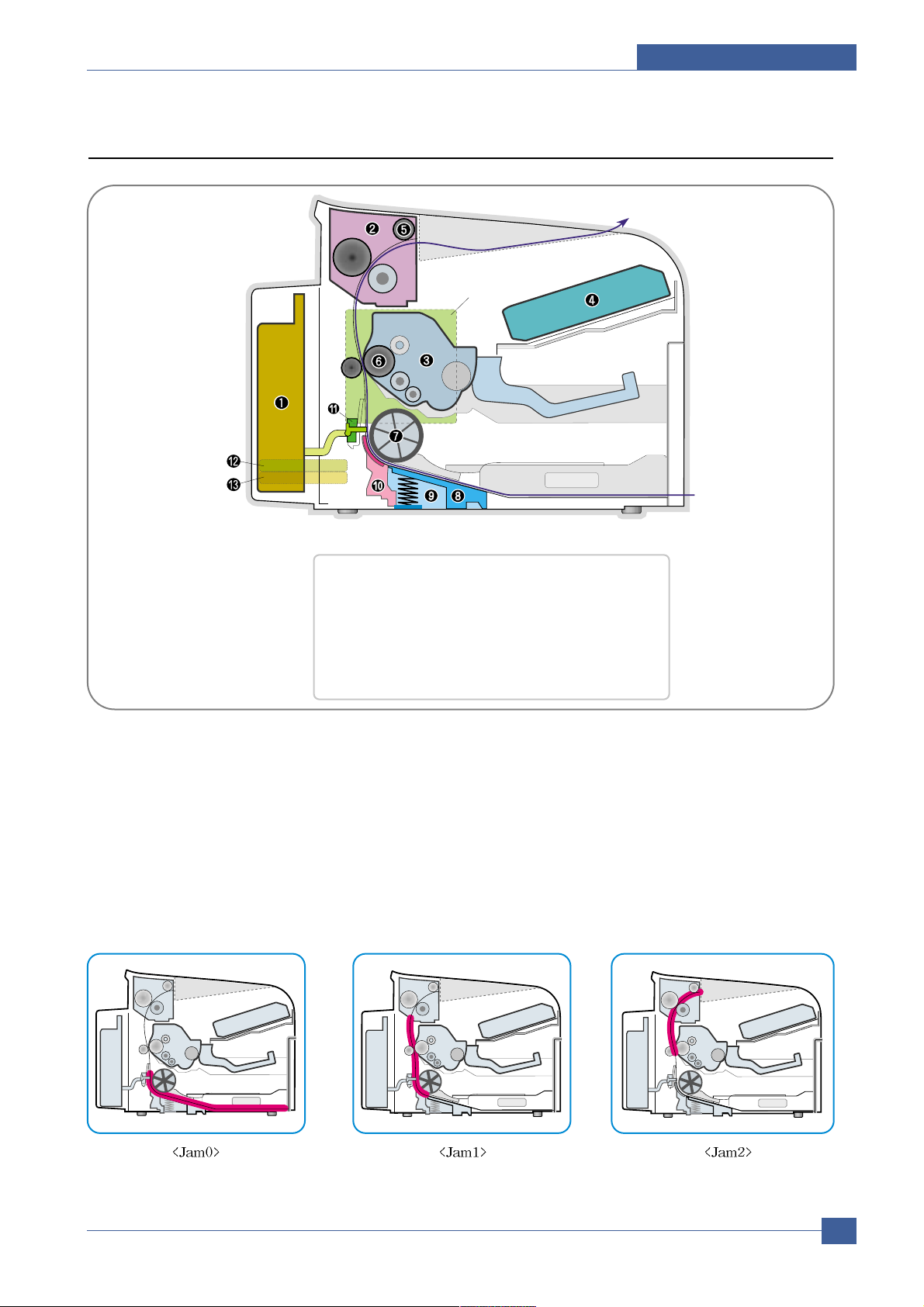 ❷ ❺

❹

❻ ❸

❶

⓫

❼

⓬

⓭

❿ ❾ ❽

<Jam0>

<Jam1>

<Jam2>