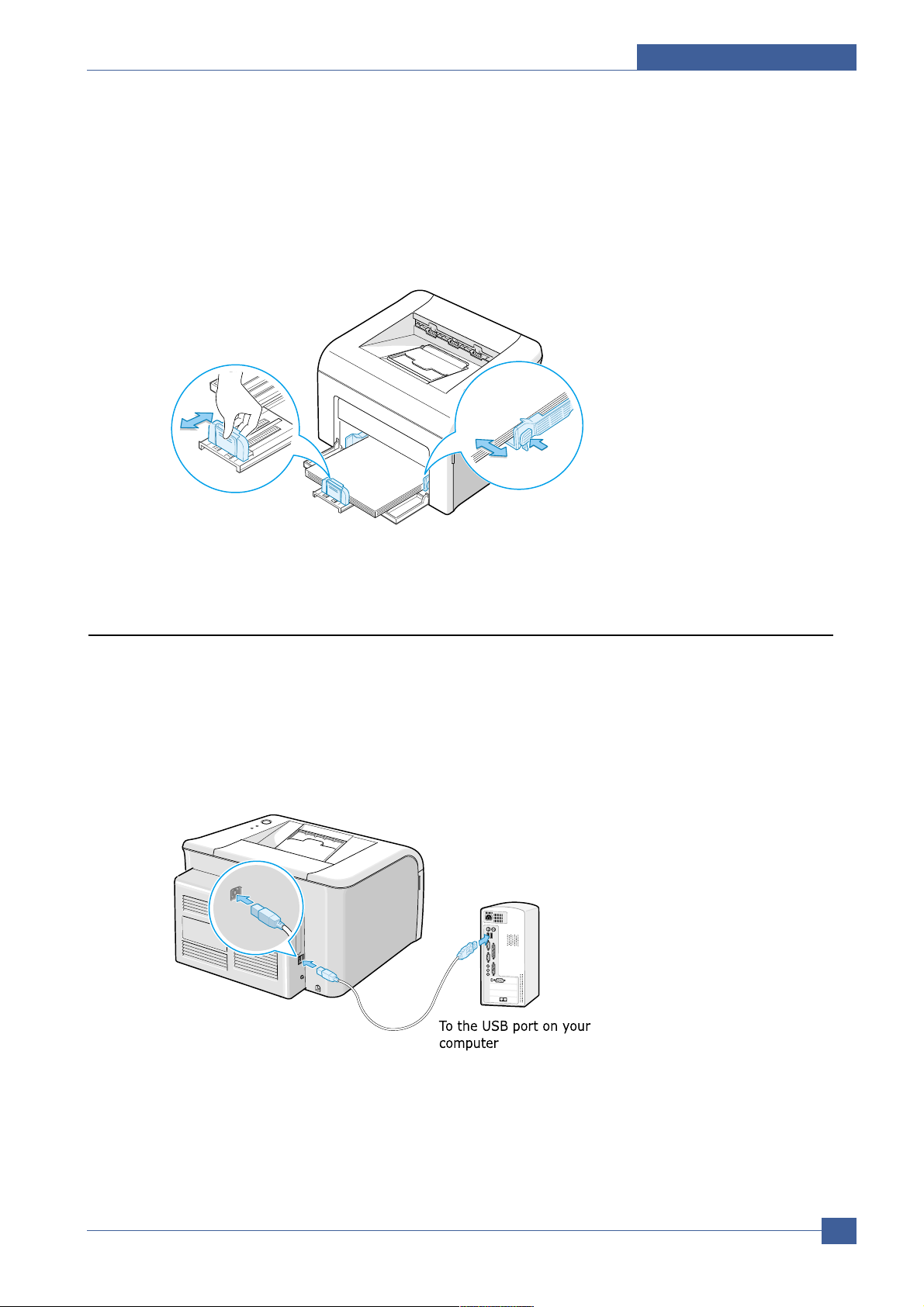 To the USB port on your computer