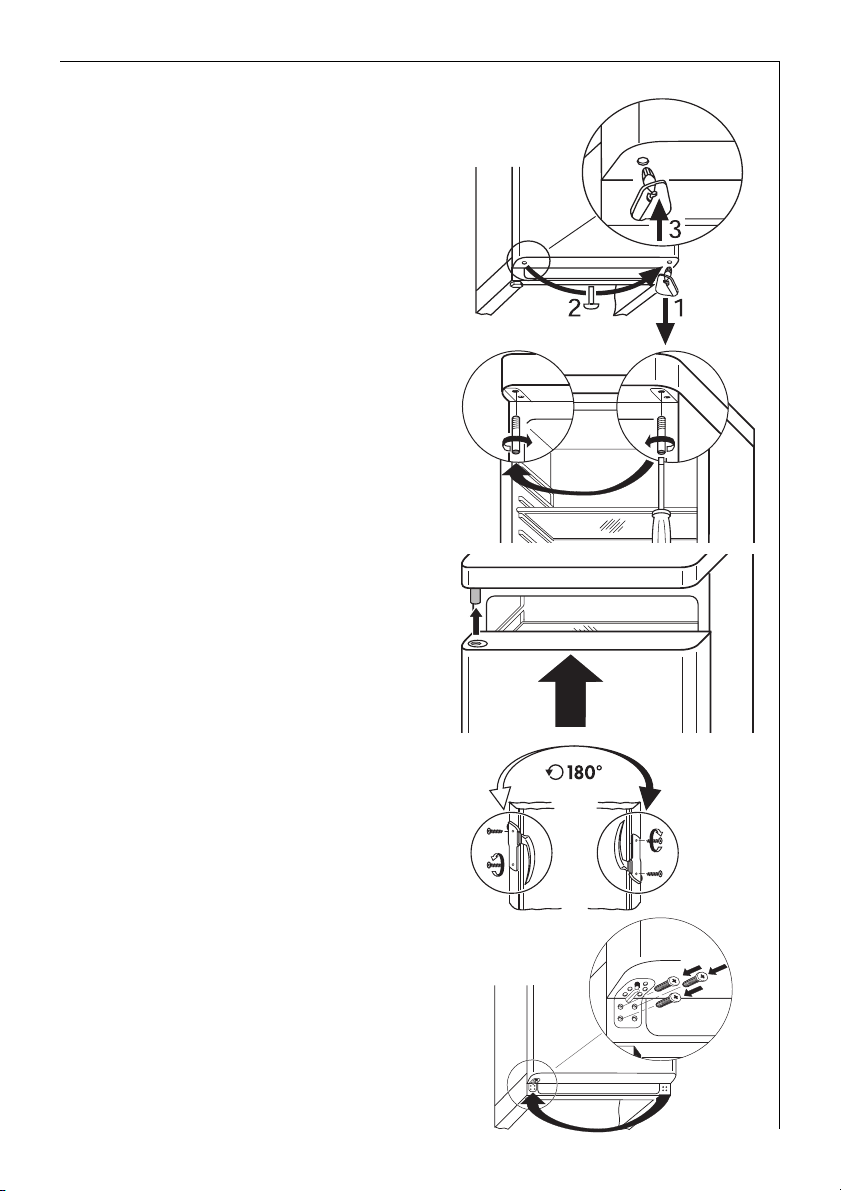 3
2
1
180°