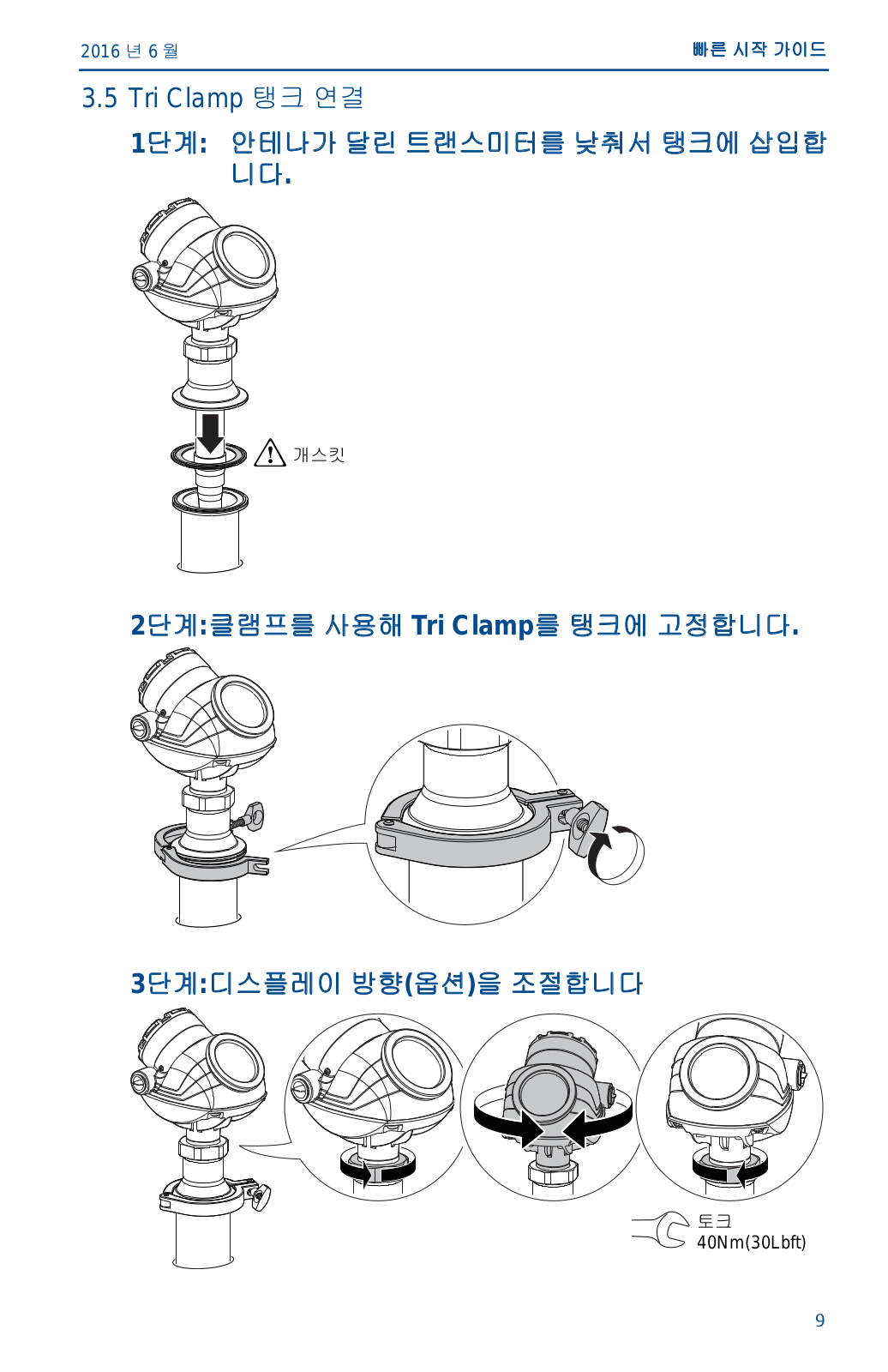 2016 년 6 월

빠른 시작 가이드

3.5 Tri Clamp 탱크 연결

1단계: 안테나가 달린 트랜스미터를 낮춰서 탱크에 삽입합니다.

개스킷

2단계:클램프를 사용해 Tri Clamp를 탱크에 고정합니다.

3단계:디스플레이 방향(옵션)을 조절합니다

토크
40Nm(30Lbft)

9