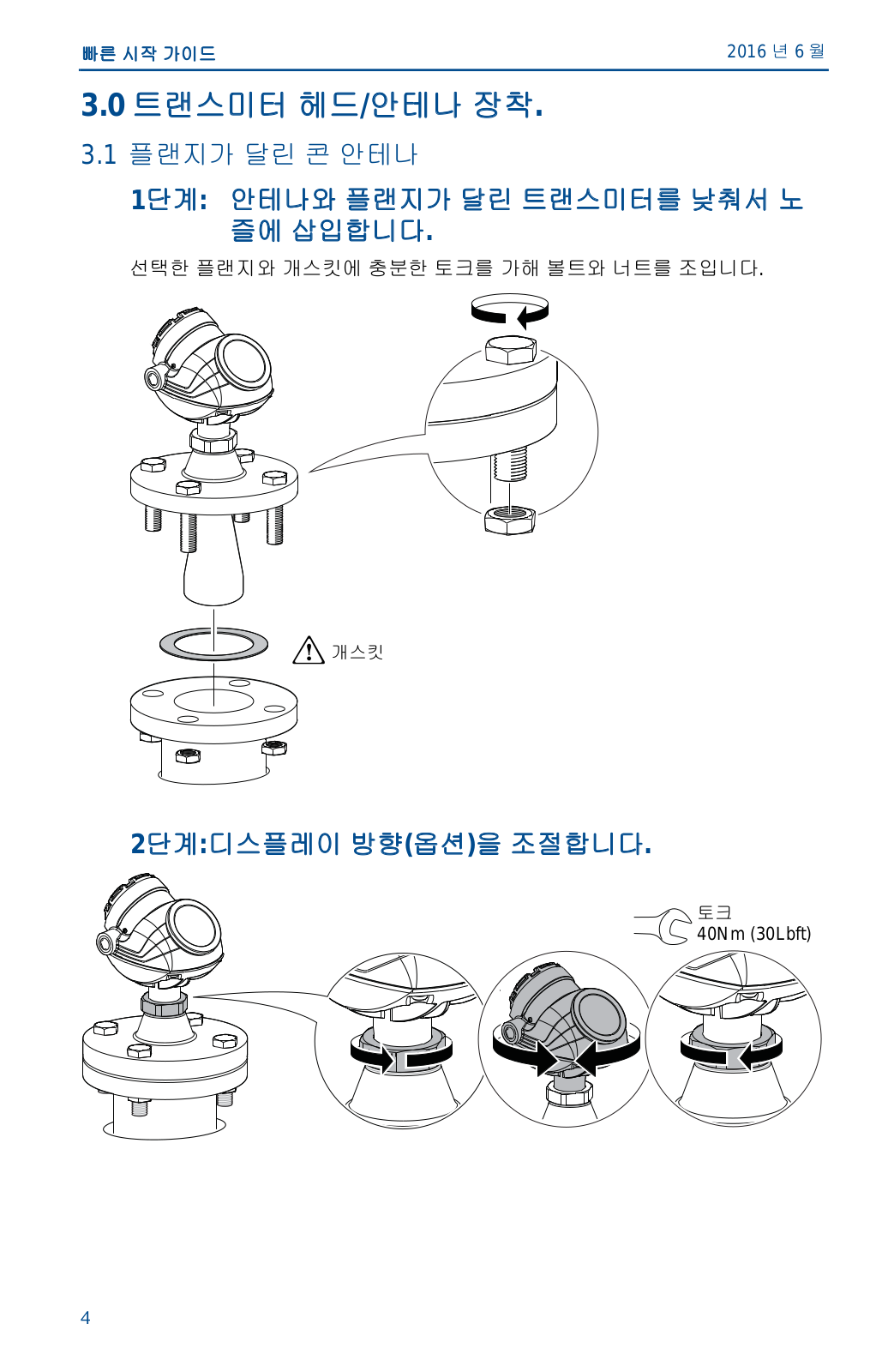 빠른 시작 가이드

2016 년 6 월

3.0 트랜스미터 헤드/안테나 장착.

3.1 플랜지가 달린 콘 안테나

1단계: 안테나와 플랜지가 달린 트랜스미터를 낮춰서 노즐에 삽입합니다.

선택한 플랜지와 개스킷에 충분한 토크를 가해 볼트와 너트를 조입니다.

개스킷

2단계:디스플레이 방향(옵션)을 조절합니다.

토크
40Nm (30Lbft)

4