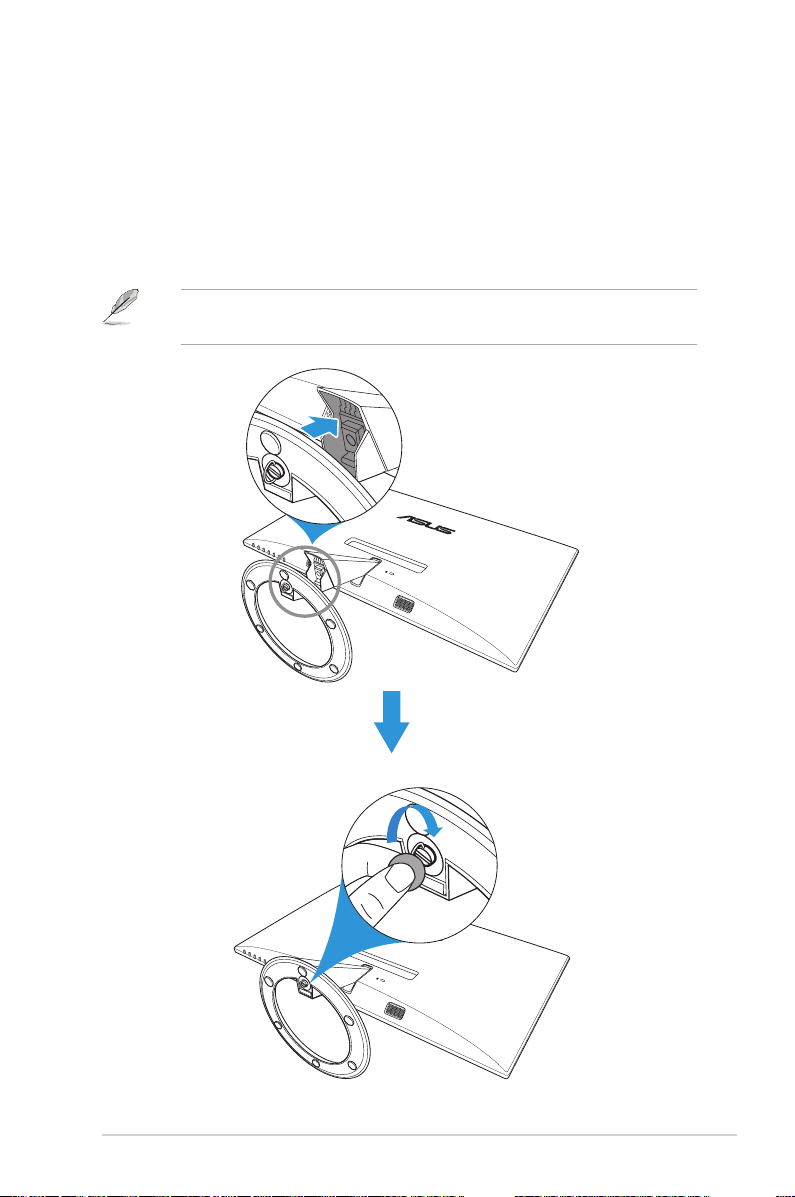 ASUS