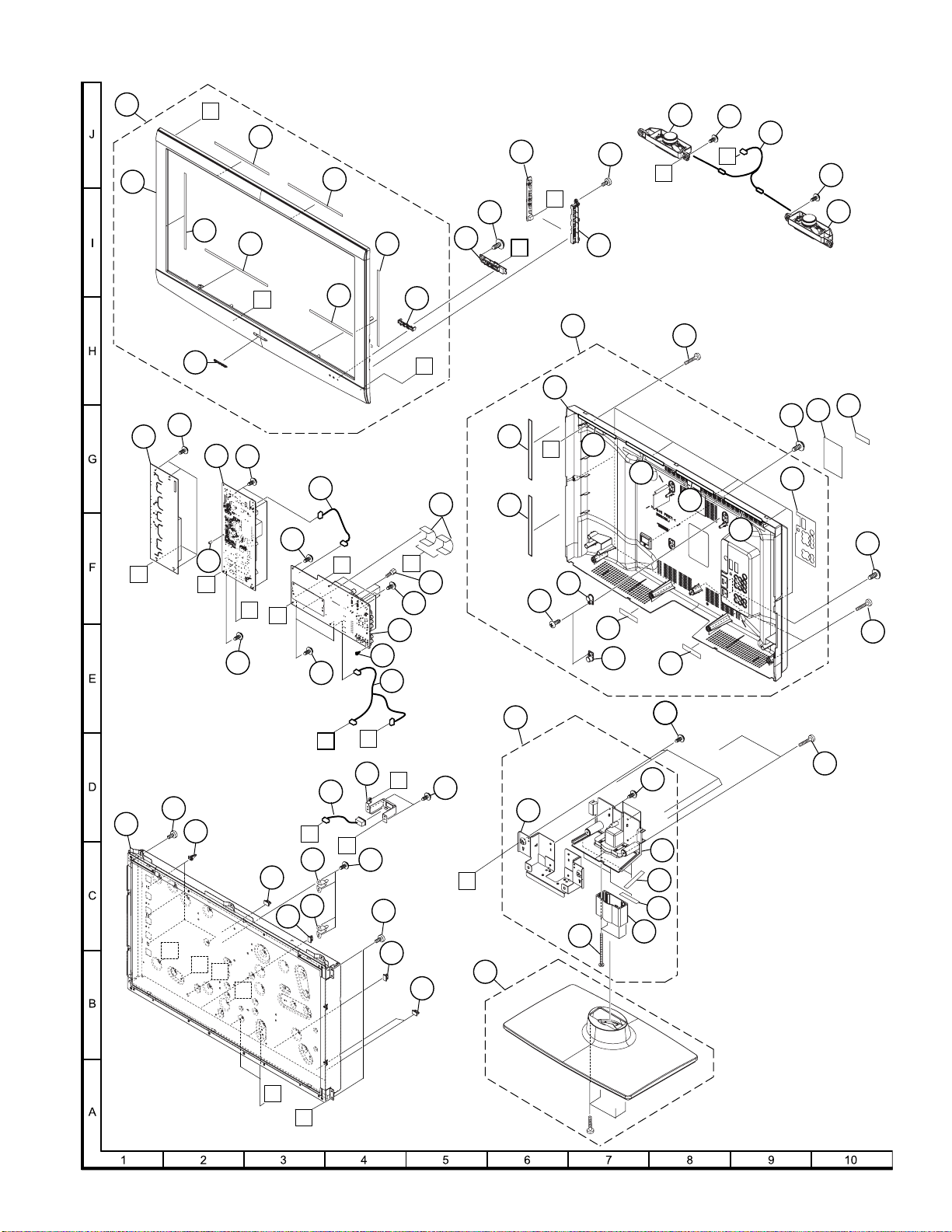 J
I
H
G
F
E
D
C
B
A
1
2
3
4
5
6
7
8
9
10