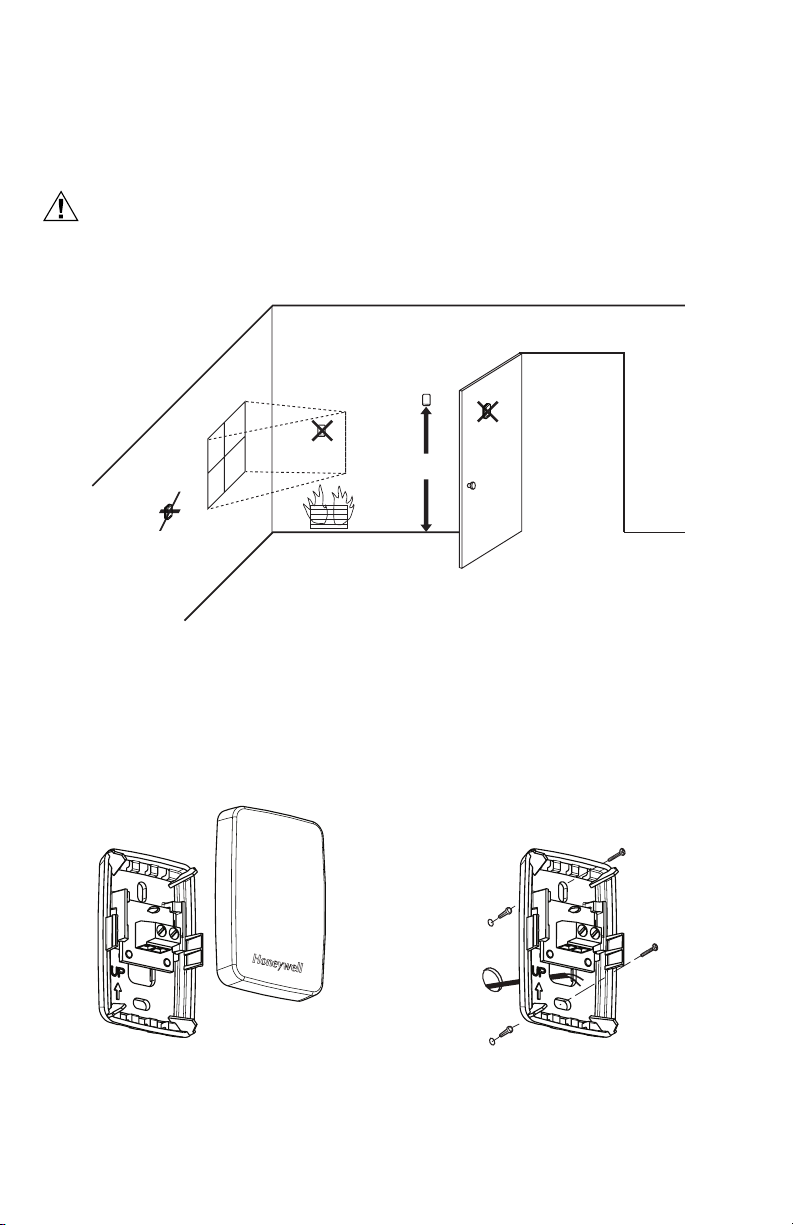 UP

Honeywell

UP