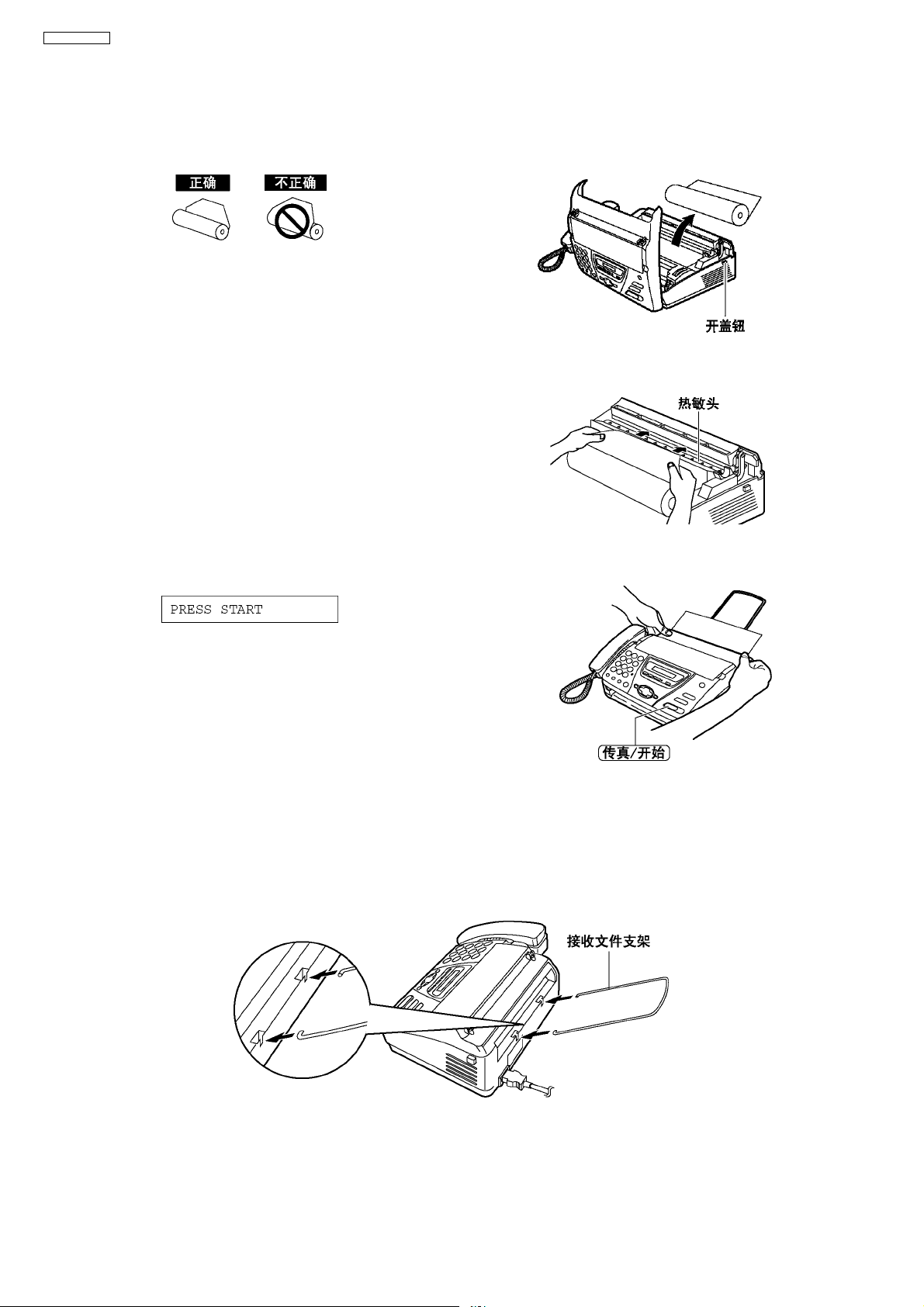 正确

不正确

开盖钮

热敏头

PRESS START

传真/开始

接收文件支架