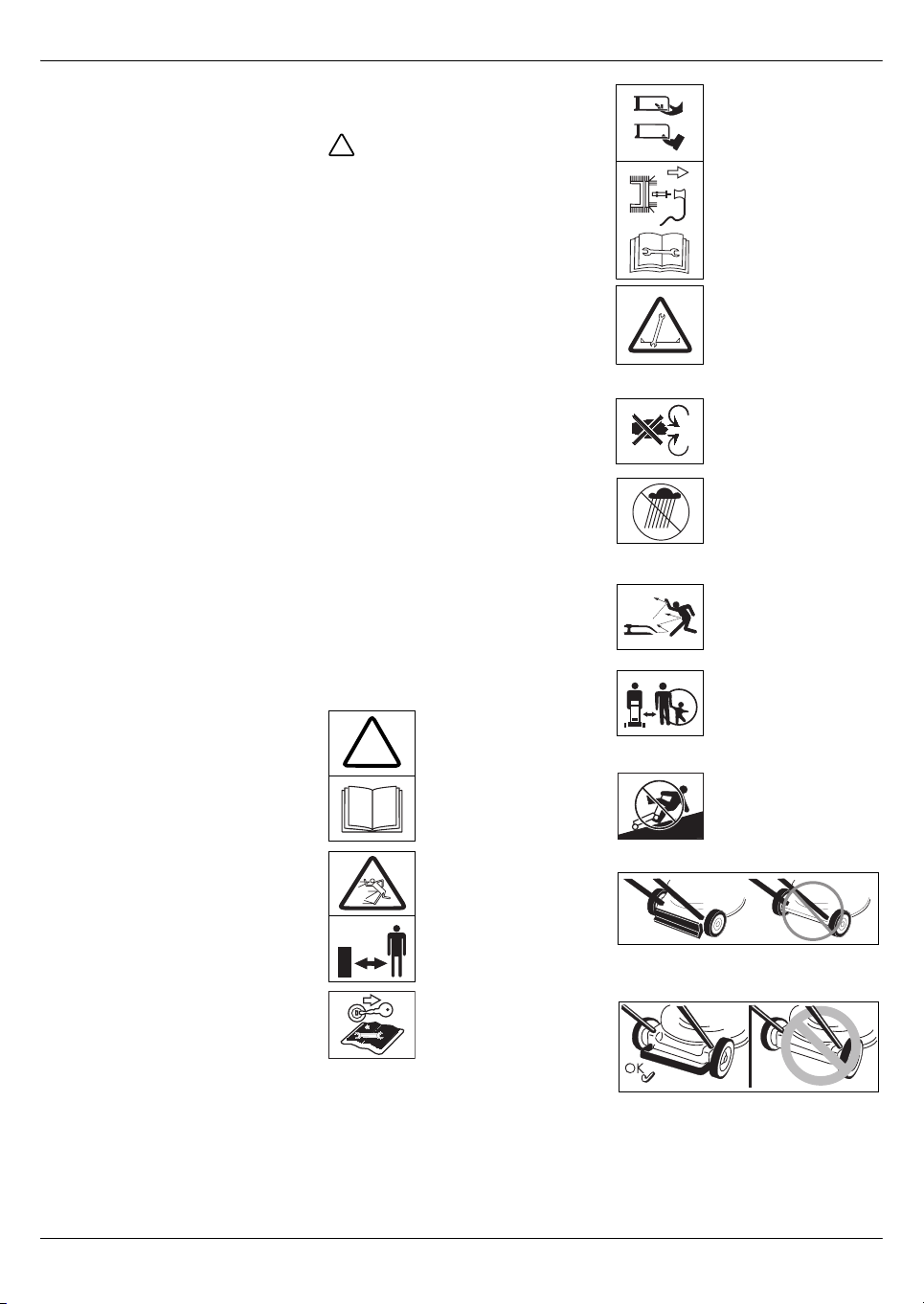 OK