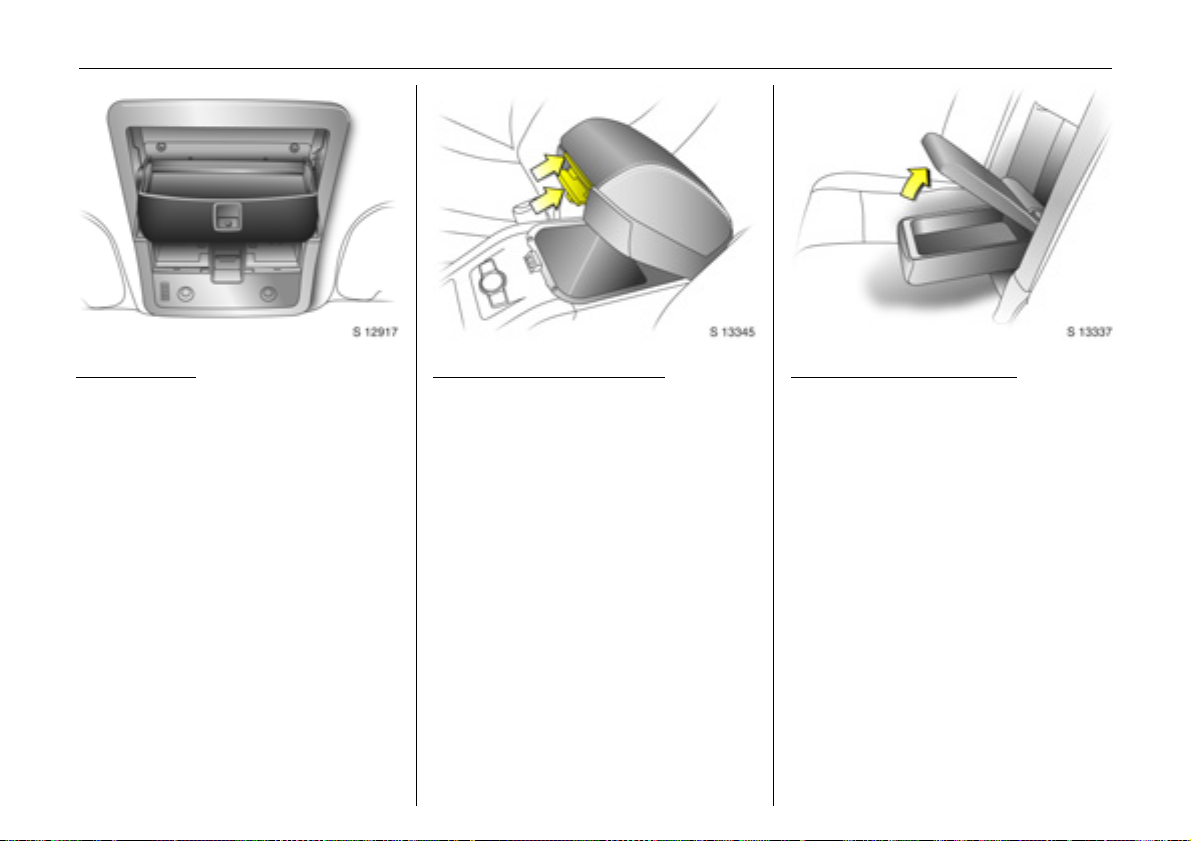 S 12917

S 13345

S 13337