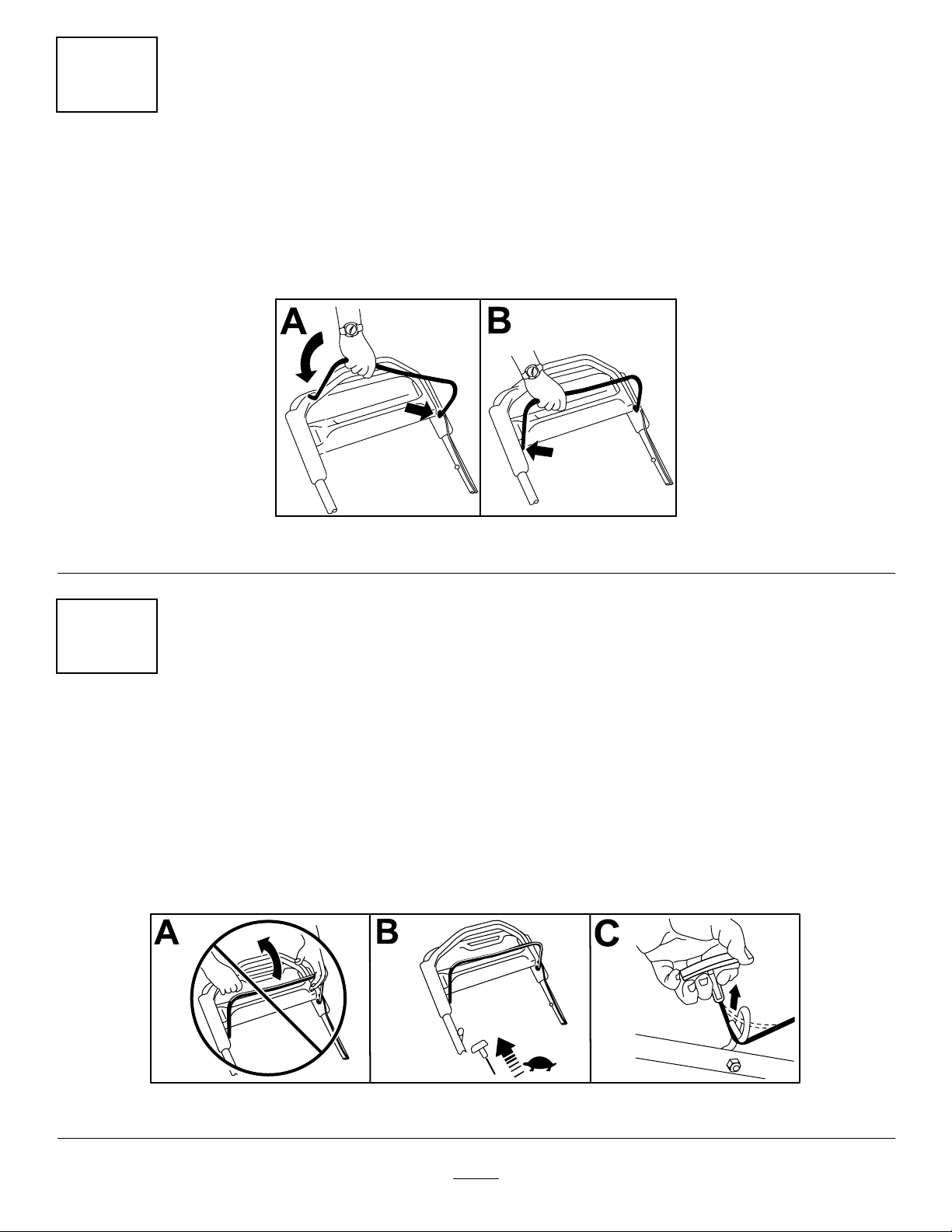 A

B

A

B

C