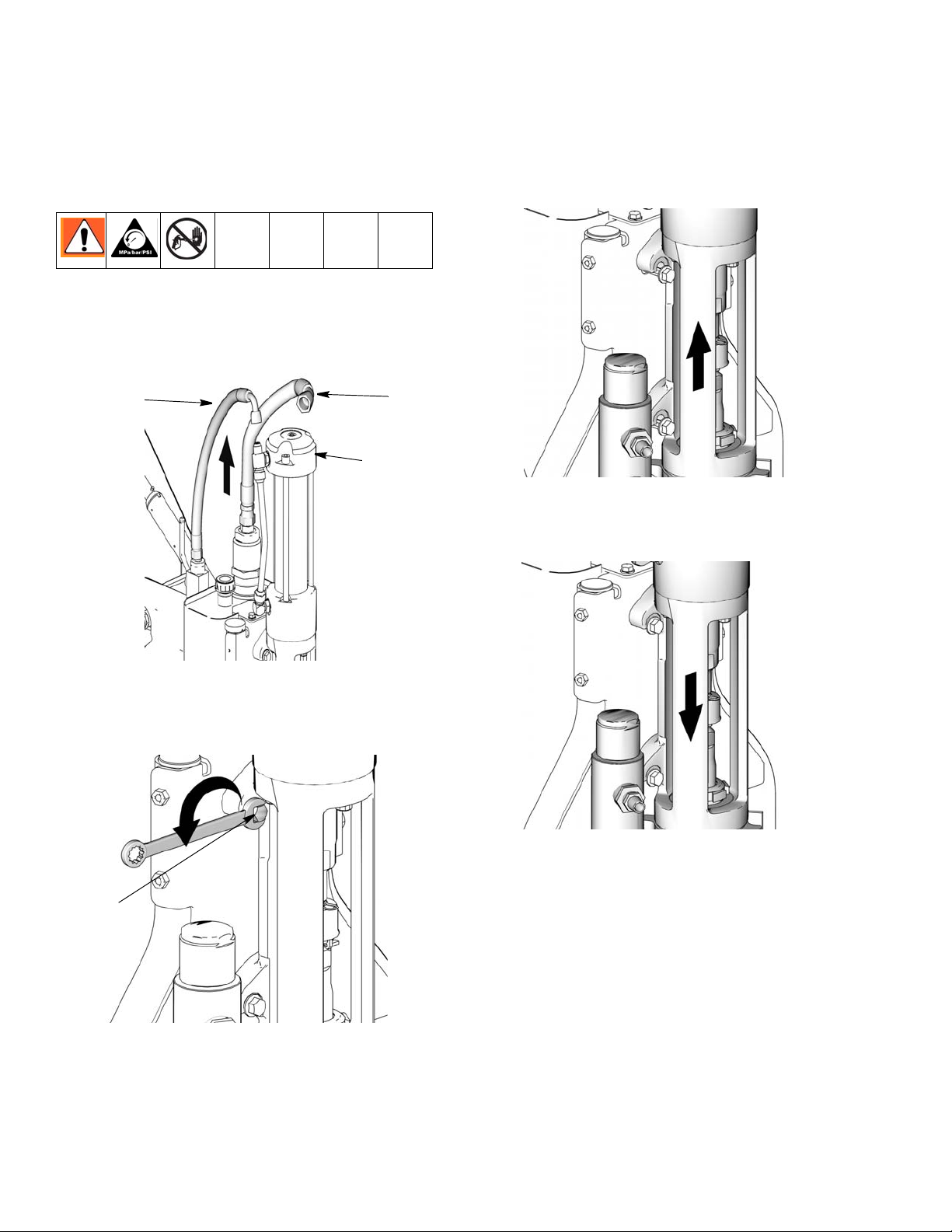 MPa/bar/PSI