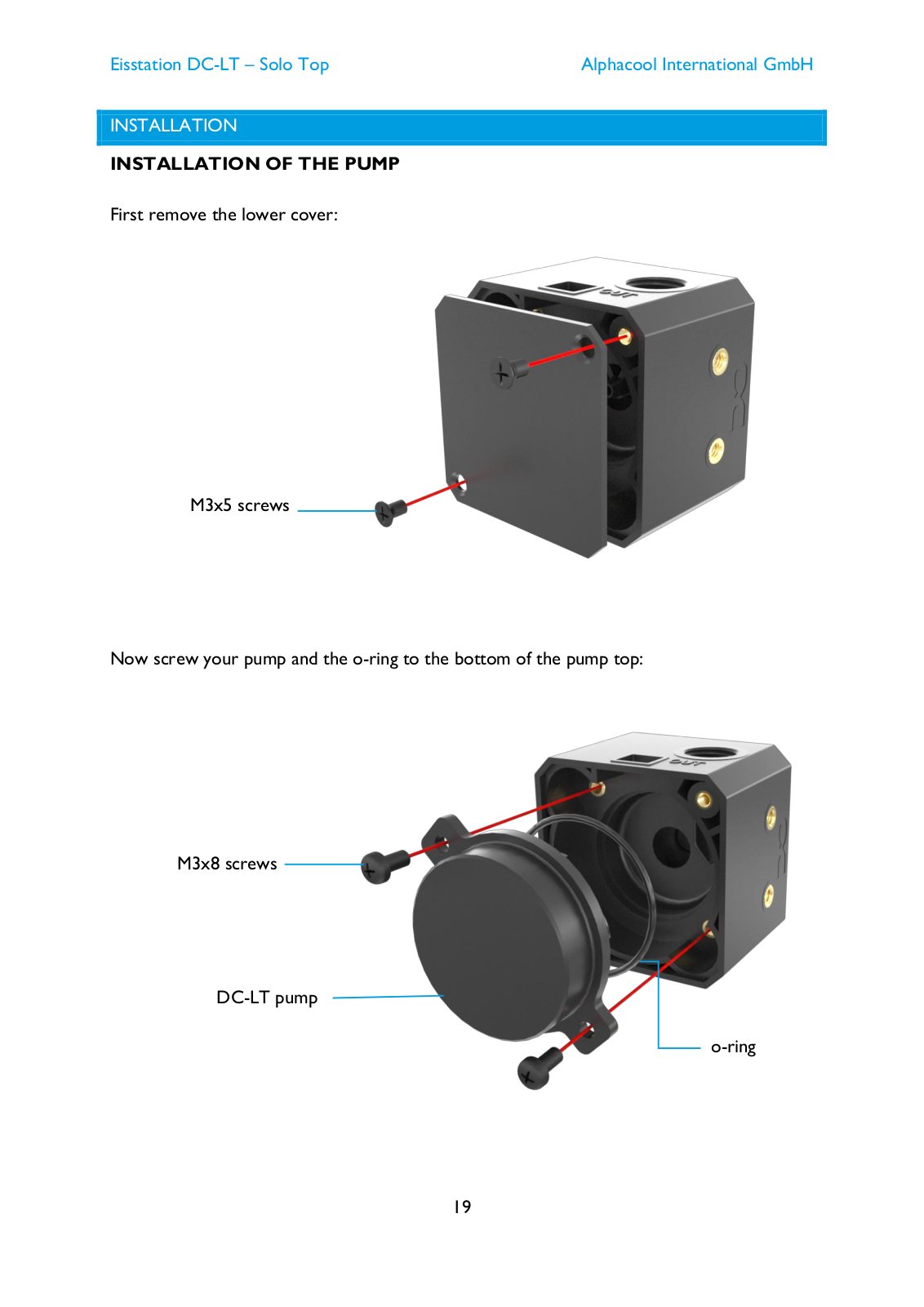 Eisstation DC-LT – Solo Top

Alphacool International GmbH

INSTALLATION

INSTALLATION OF THE PUMP

First remove the lower cover:

OUT

M3x5 screws

Now screw your pump and the o-ring to the bottom of the pump top:

OUT

M3x8 screws

DC-LT pump

o-ring

19