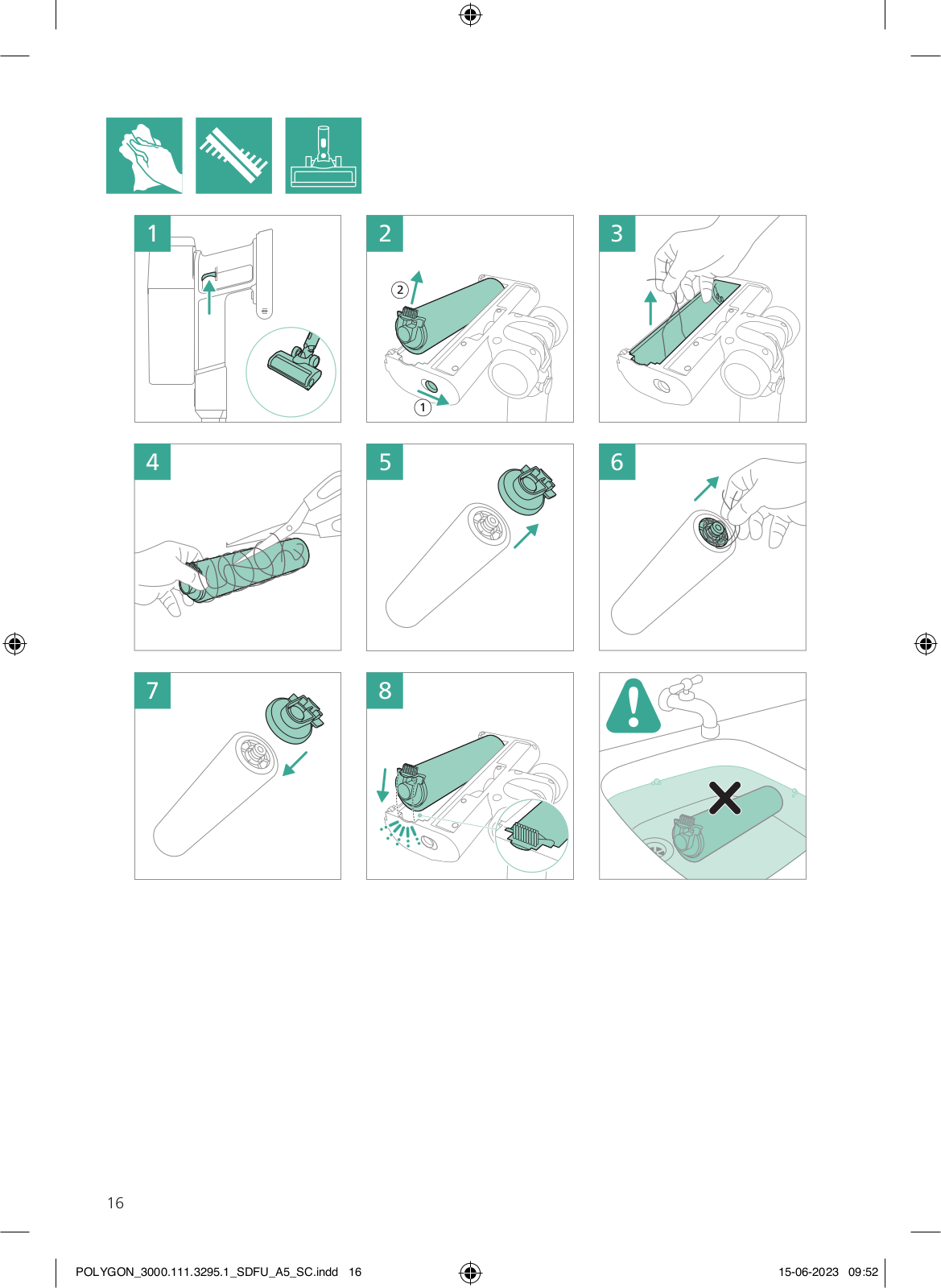 1

2

②

①

3

4

5

6

7

8

16

POLYGON_3000.111.3295.1_SDFU_A5_SC.indd 16

15-06-2023 09:52