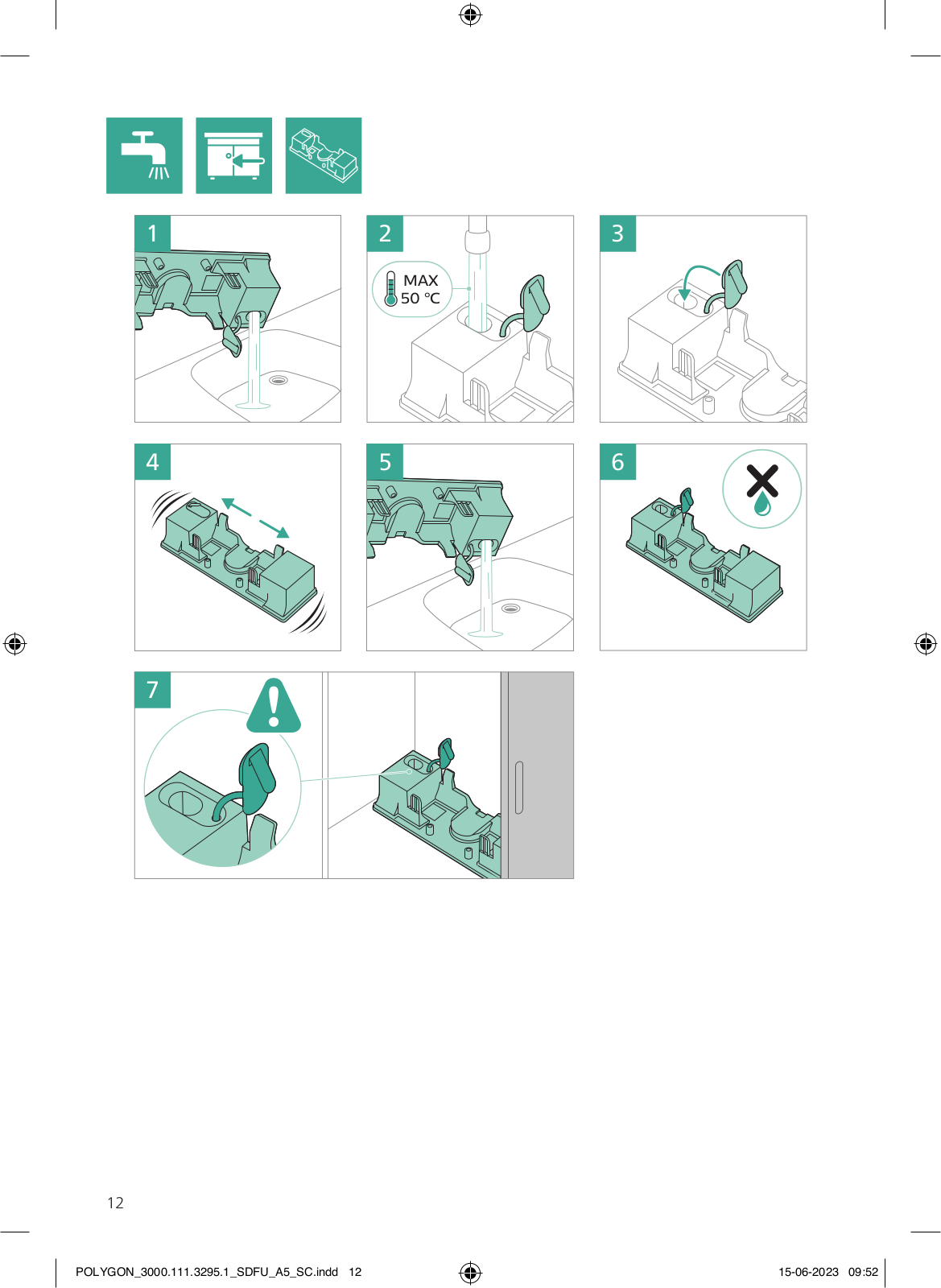 1

2

MAX 50 °C

3

4

5

6

7

12

POLYGON_3000.111.3295.1_SDFU_A5_SC.indd 12

15-06-2023 09:52