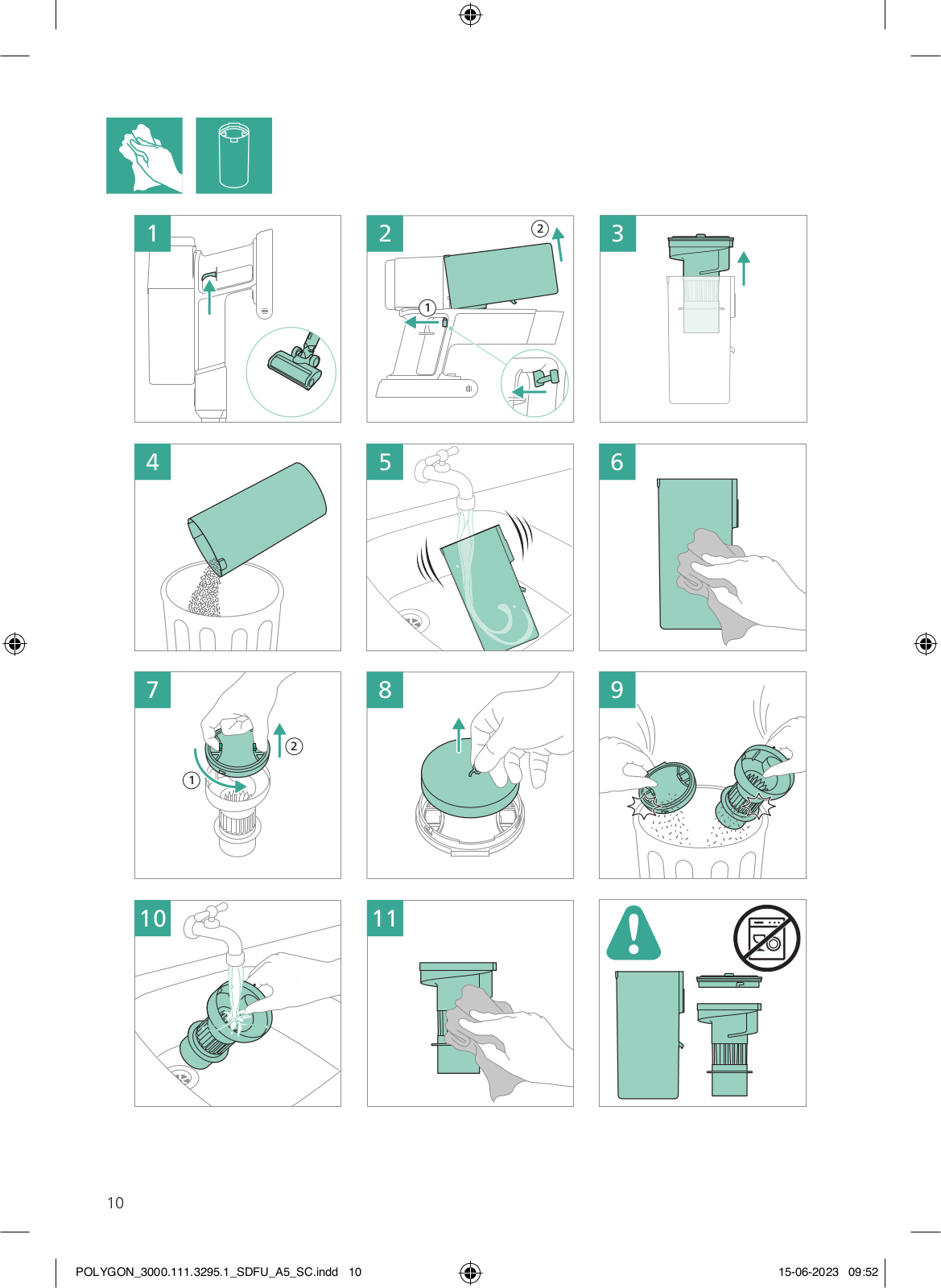 1

2
2
1

3

4

5

6

7
2
1

8

9

10

11

10

POLYGON_3000.111.3295.1_SDFU_A5_SC.indd 10

15-06-2023 09:52