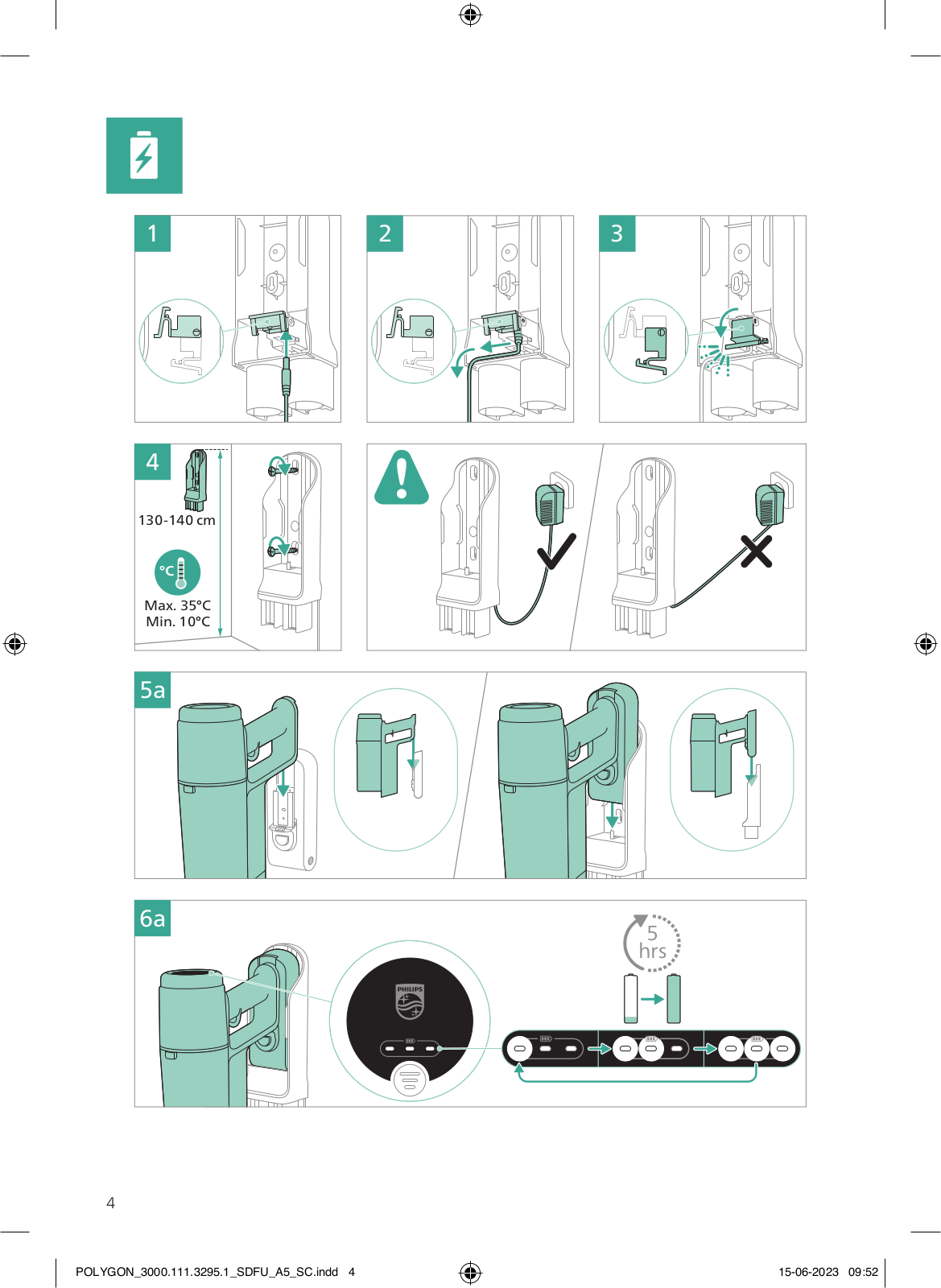 1

2

3

4

130-140 cm

°C

Max. 35°C
Min. 10°C

5a

6a

PHILIPS

5
hrs

4

POLYGON_3000.111.3295.1_SDFU_A5_SC.indd 4

15-06-2023 09:52