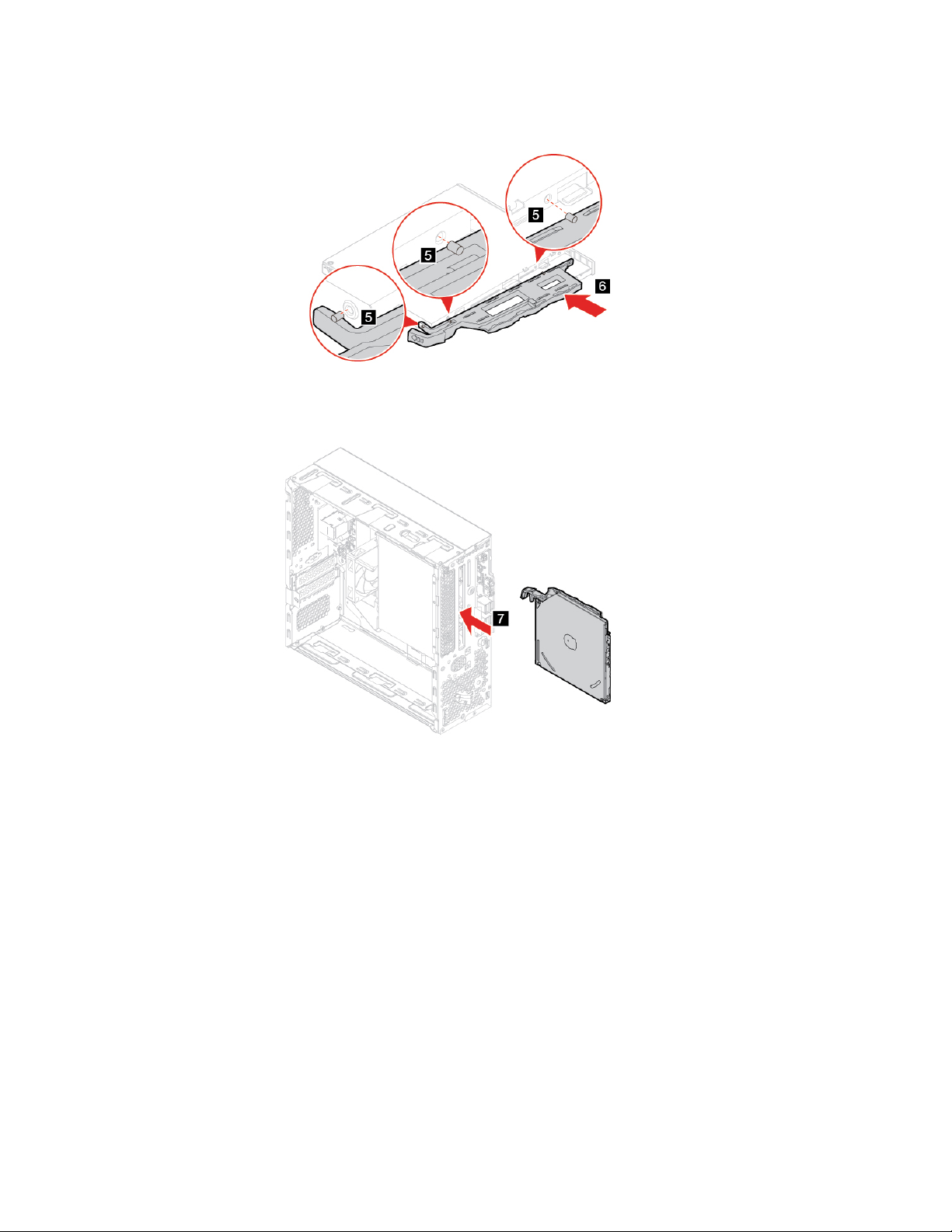 5
5
5
6
7