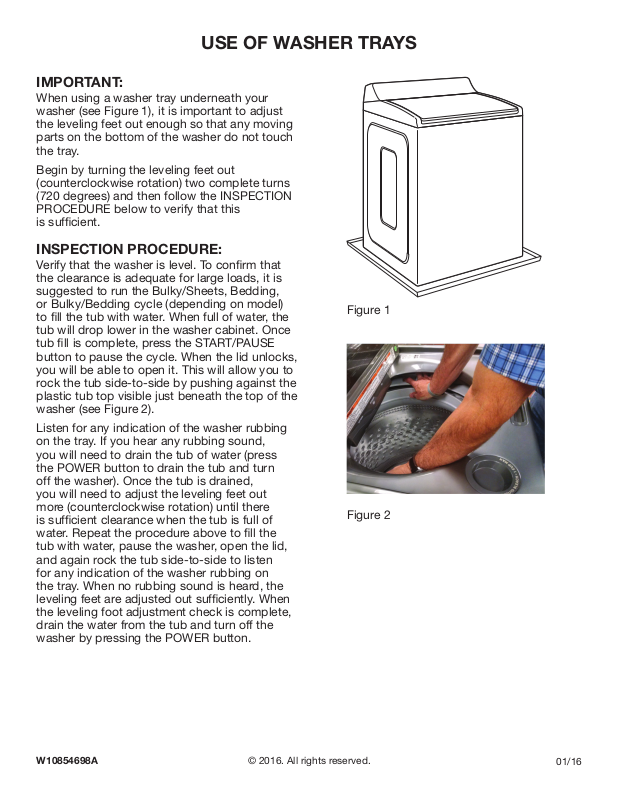 USE OF WASHER TRAYS

IMPORTANT:
When using a washer tray underneath your washer (see Figure 1), it is important to adjust the leveling feet out enough so that any moving parts on the bottom of the washer do not touch the tray.

Begin by turning the leveling feet out (counterclockwise rotation) two complete turns (720 degrees) and then follow the INSPECTION PROCEDURE below to verify that this is sufficient.

INSPECTION PROCEDURE:
Verify that the washer is level. To confirm that the clearance is adequate for large loads, it is suggested to run the Bulky/Sheets, Bedding, or Bulky/Bedding cycle (depending on model) to fill the tub with water. When full of water, the tub will drop lower in the washer cabinet. Once tub fill is complete, press the START/PAUSE button to pause the cycle. When the lid unlocks, you will be able to open it. This will allow you to rock the tub side-to-side by pushing against the plastic tub top visible just beneath the top of the washer (see Figure 2).

Listen for any indication of the washer rubbing on the tray. If you hear any rubbing sound, you will need to drain the tub of water (press the POWER button to drain the tub and turn off the washer). Once the tub is drained, you will need to adjust the leveling feet out more (counterclockwise rotation) until there is sufficient clearance when the tub is full of water. Repeat the procedure above to fill the tub with water, pause the washer, open the lid, and again rock the tub side-to-side to listen for any indication of the washer rubbing on the tray. When no rubbing sound is heard, the leveling feet are adjusted out sufficiently. When the leveling foot adjustment check is complete, drain the water from the tub and turn off the washer by pressing the POWER button.

Figure 1

Figure 2

W10854698A © 2016. All rights reserved. 01/16