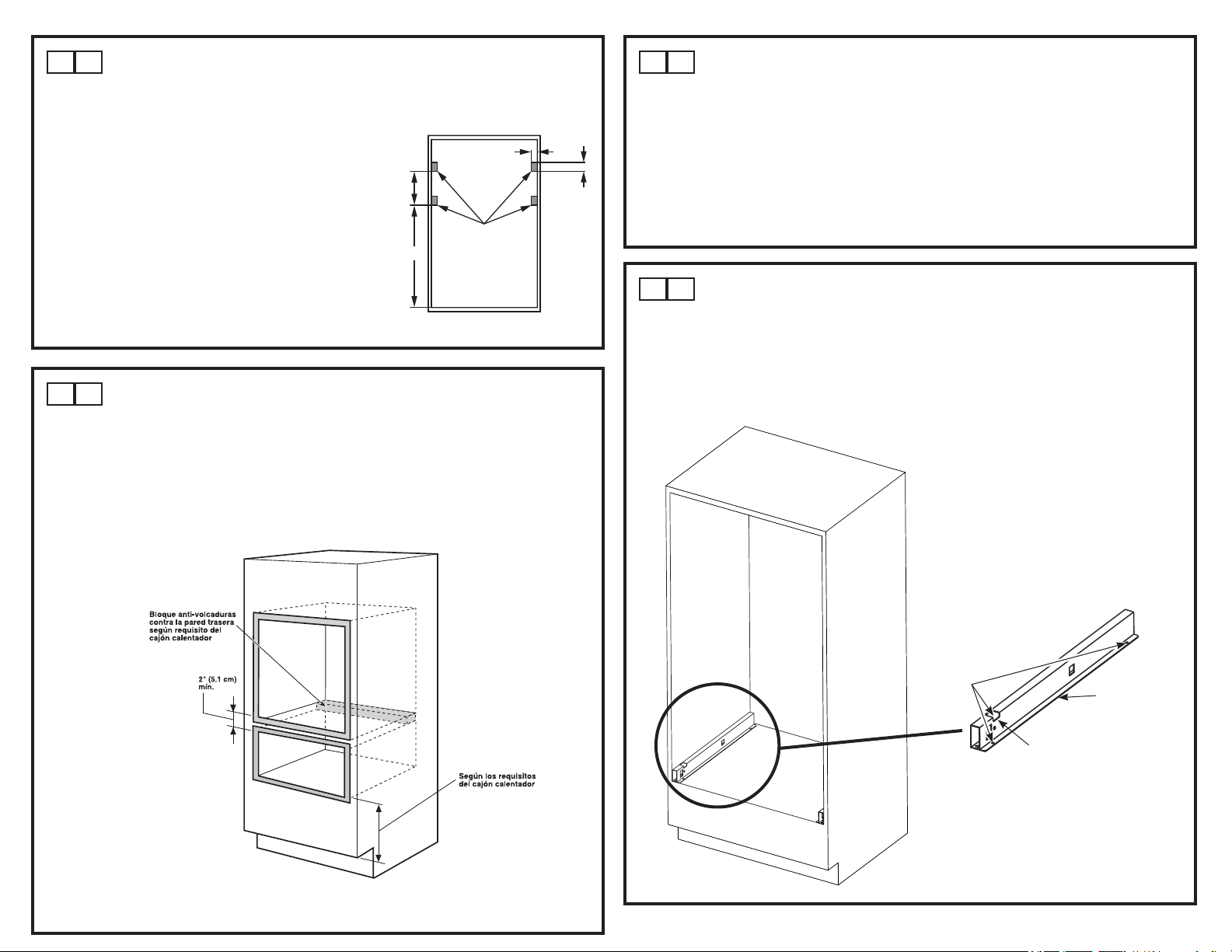 Bloque anti-volcaduras contra la pared trasera según requisito del cajón calentador

2" (5,1 cm) mín.

Según los requisitos del cajón calentador