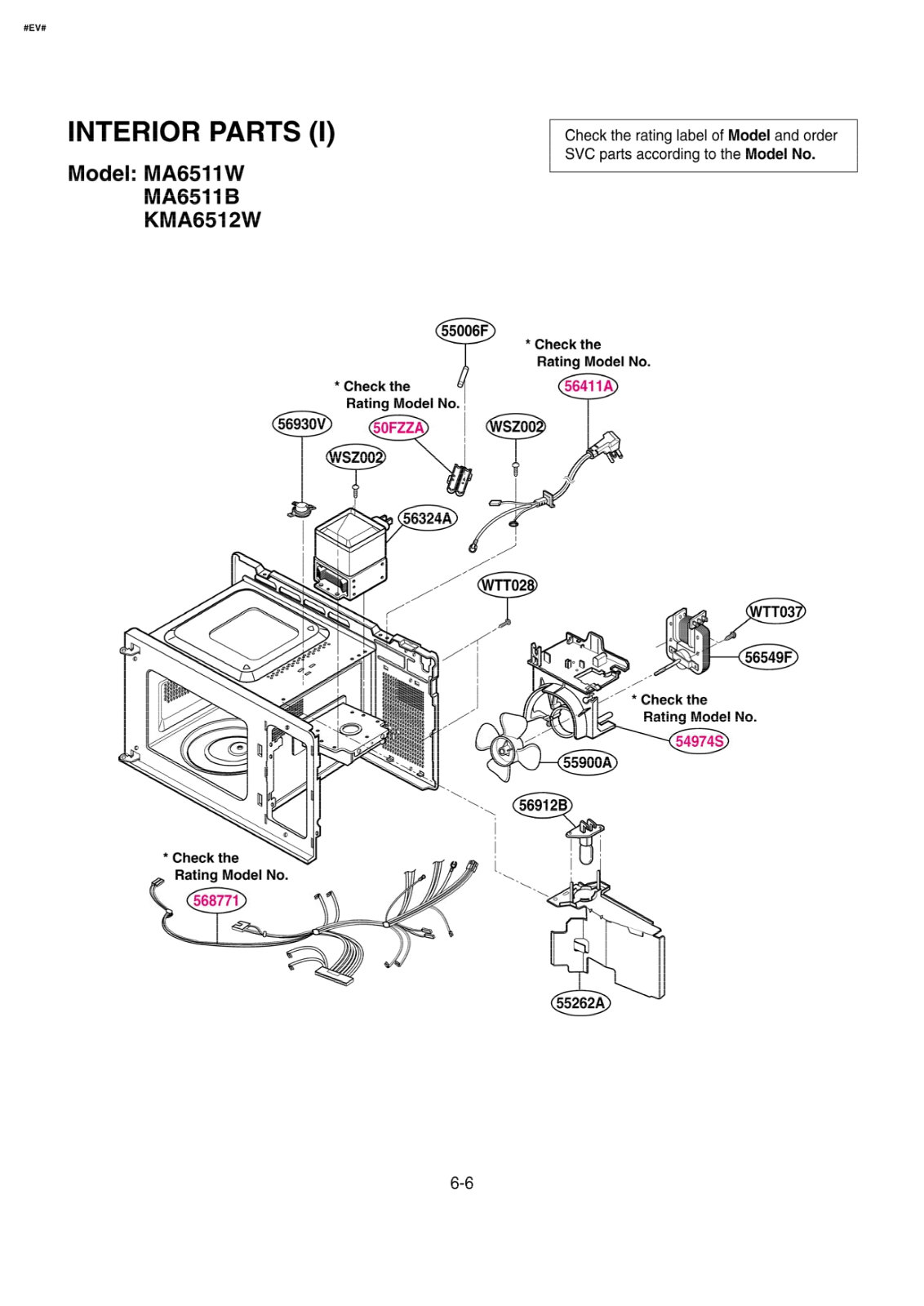 #EV#

INTERIOR PARTS (I)

Model: MA6511W
MA6511B
KMA6512W

Check the rating label of Model and order SVC parts according to the Model No.

55006F

* Check the Rating Model No.

56411A

* Check the Rating Model No.

56930V

50FZZA

WSZ002

WSZ002

56324A

WTT028

WTT037

56549F

* Check the Rating Model No.

54974S

55900A

56912B

* Check the Rating Model No.

568771

55262A

6-6