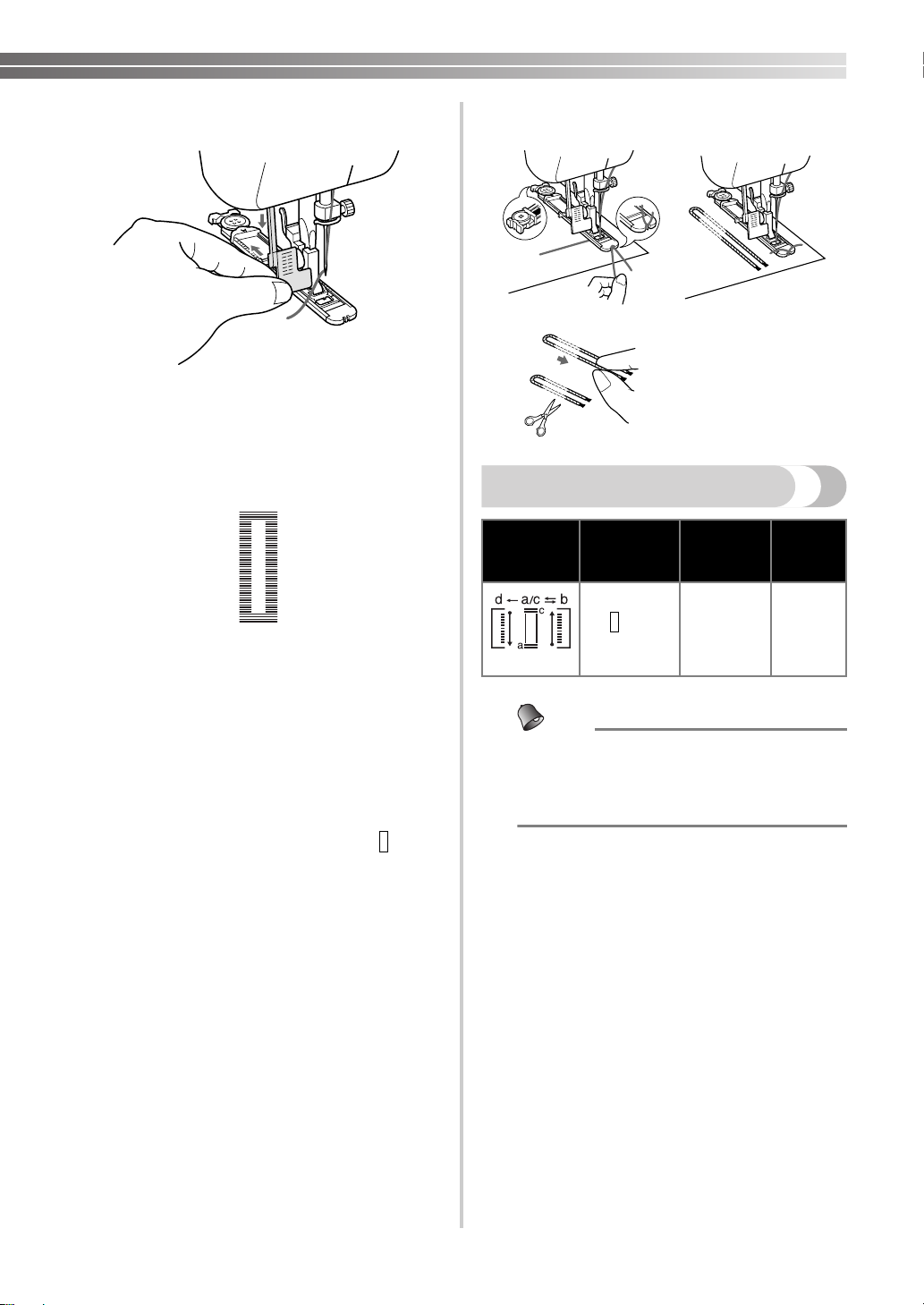 d ← a/c ⇆ b

c

a