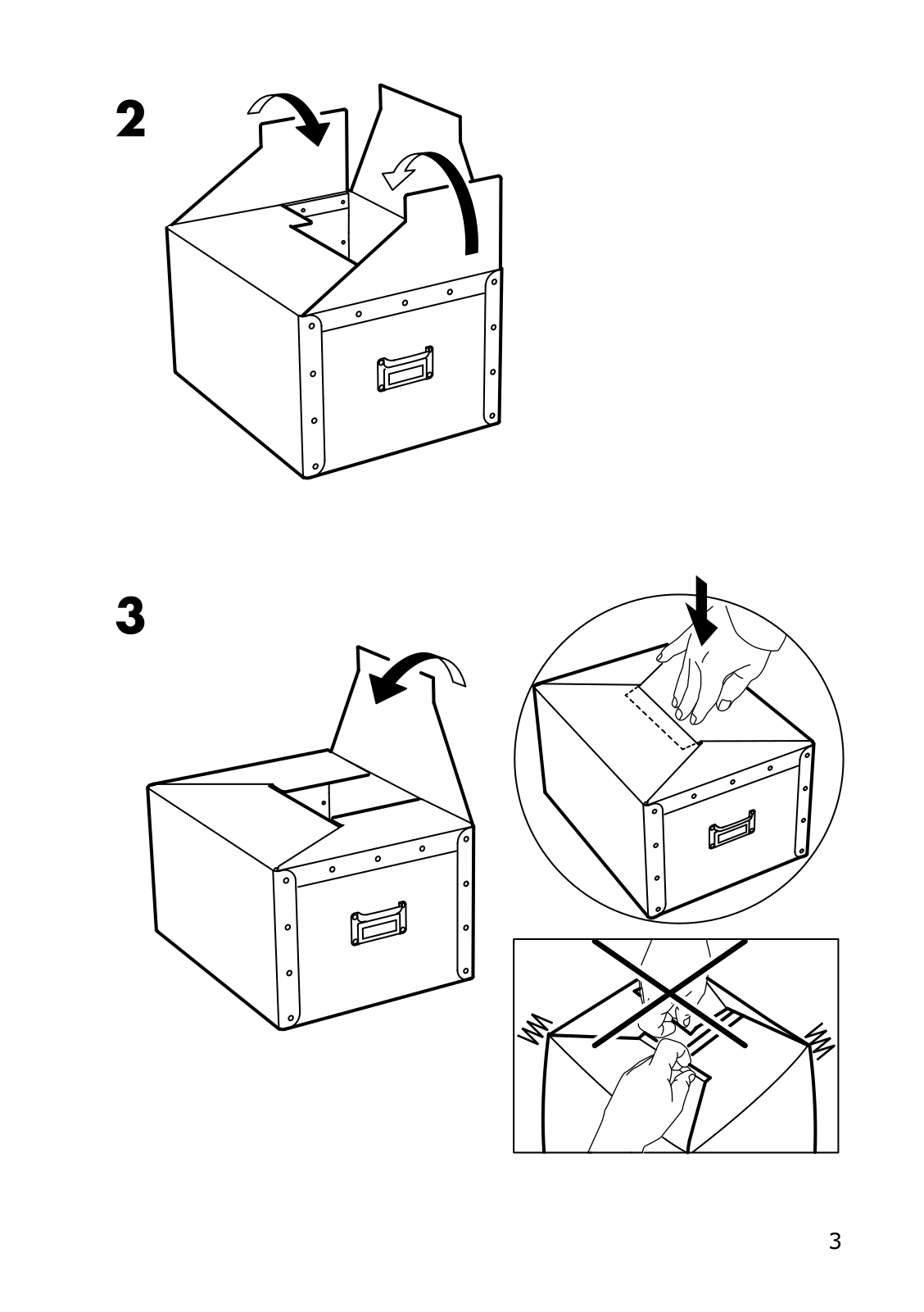 2

3

3