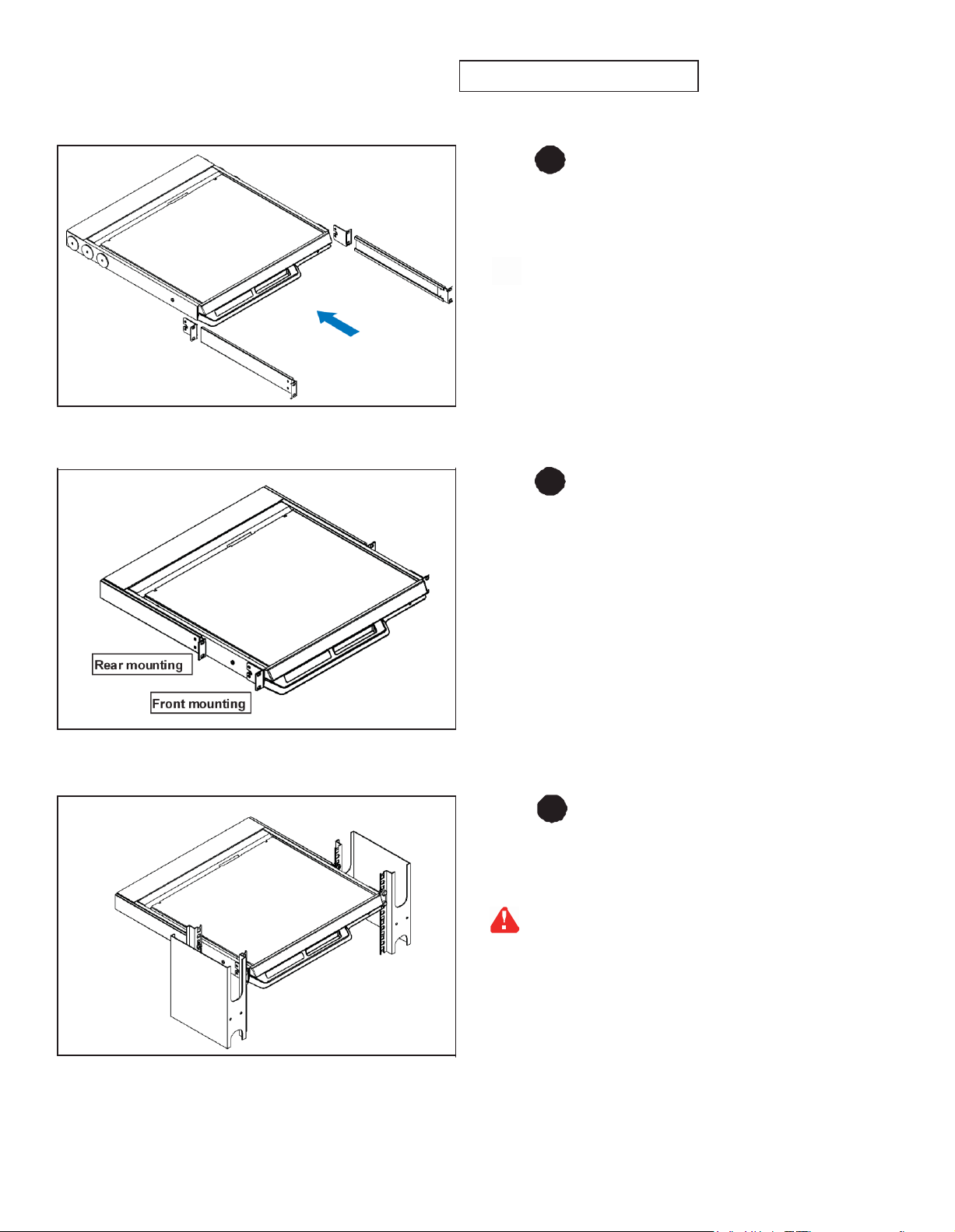 Rear mounting

Front mounting