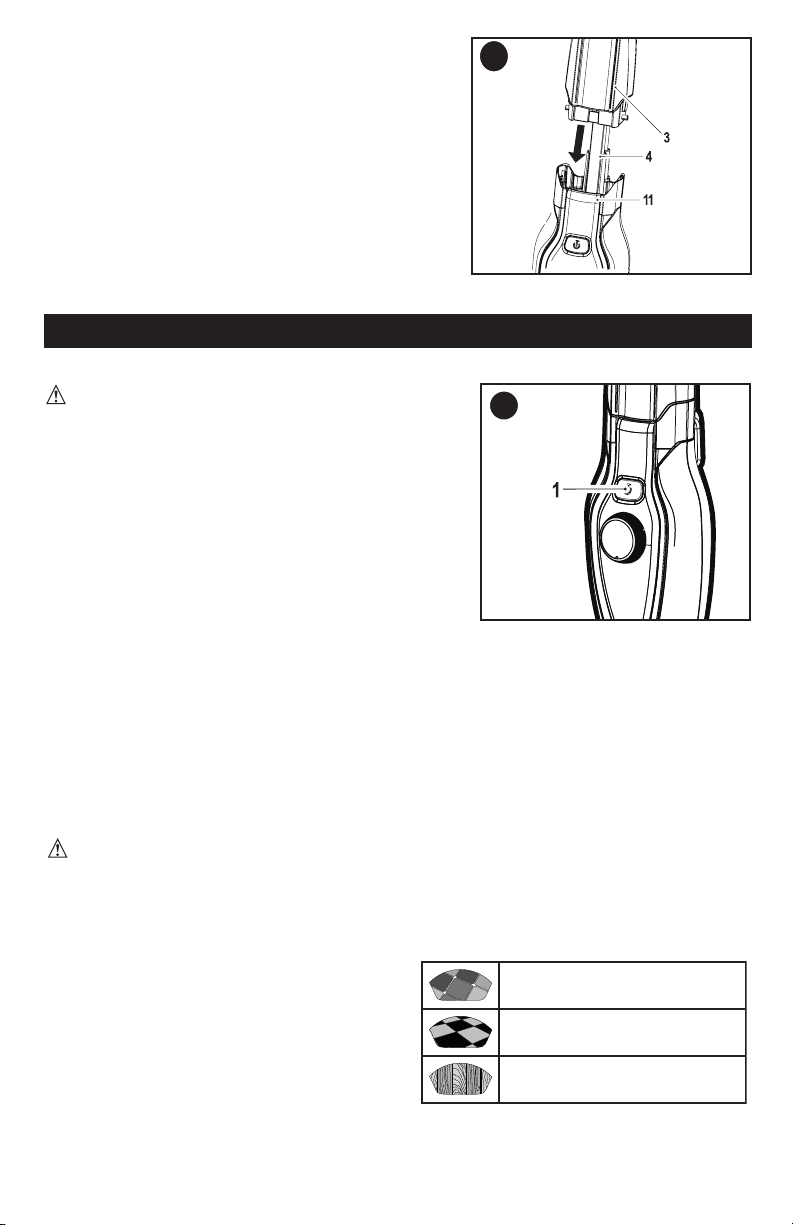 3

4

11

1