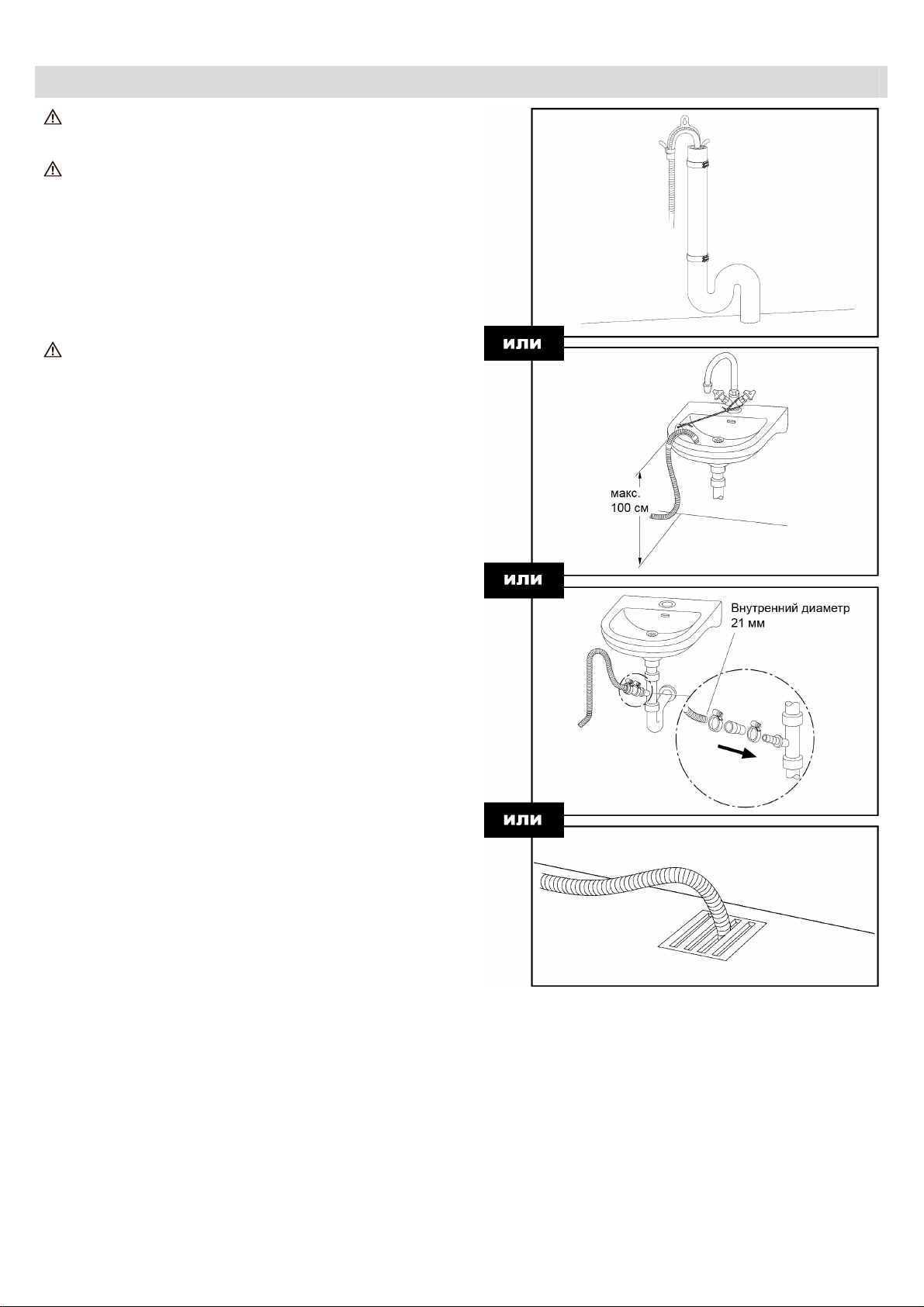 или

макс.
100 см

или

Внутренний диаметр
21 мм

или