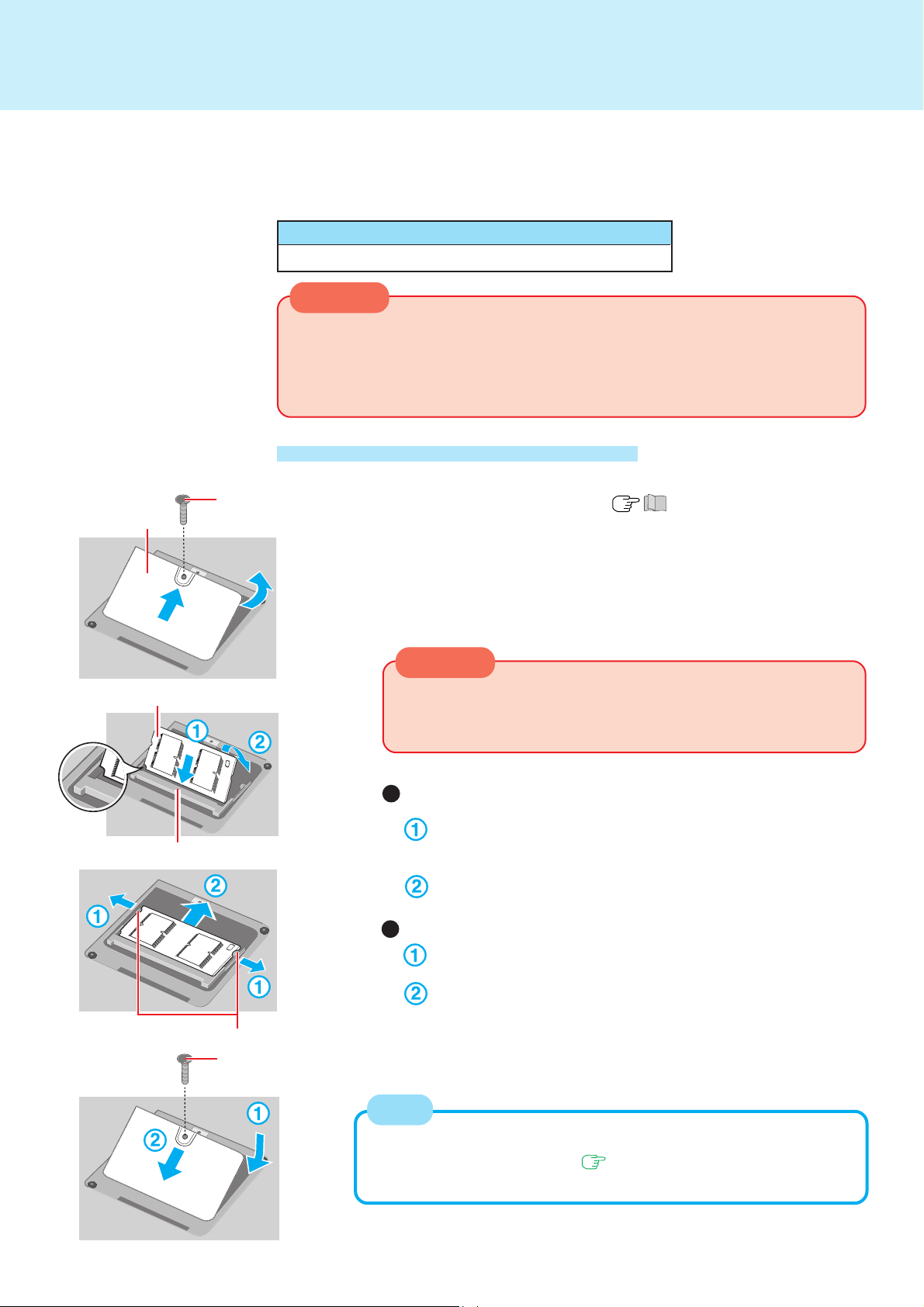 ①
②
①
②
①
①
②
①
②
①
②