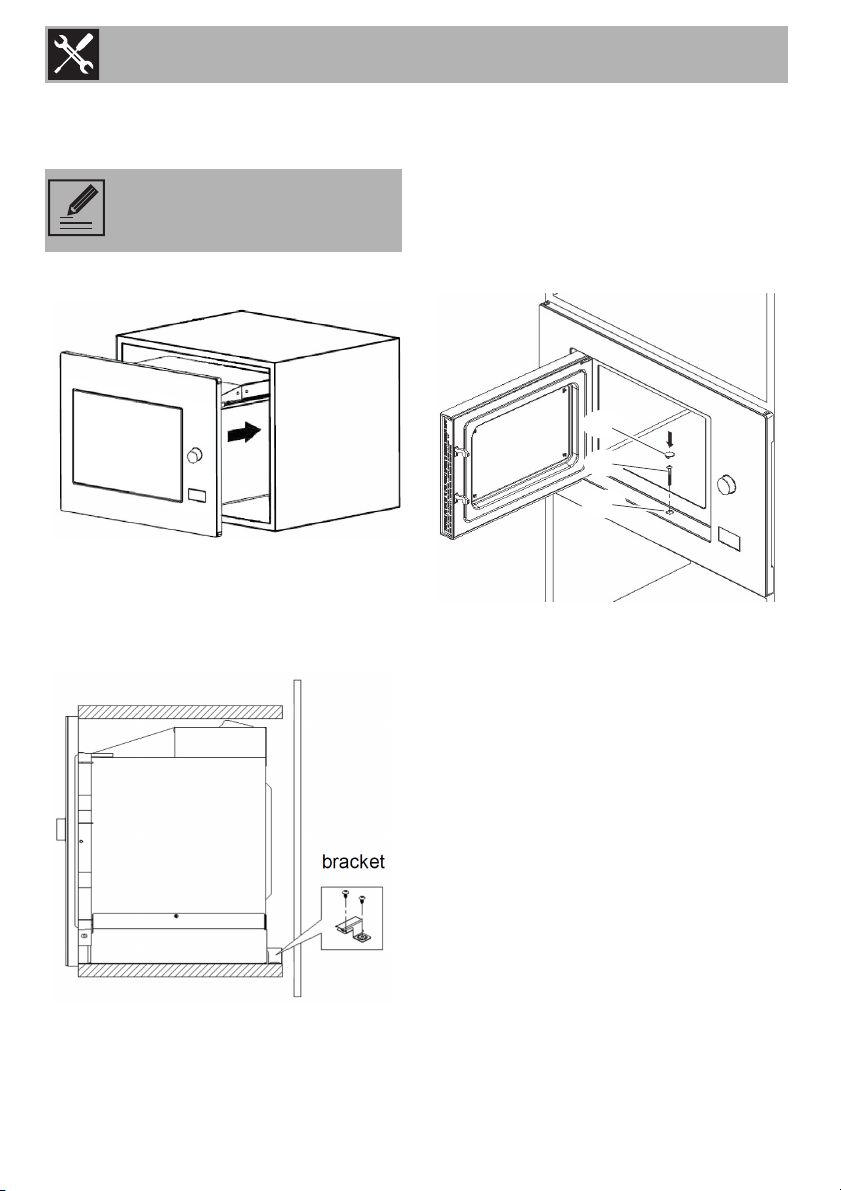 bracket