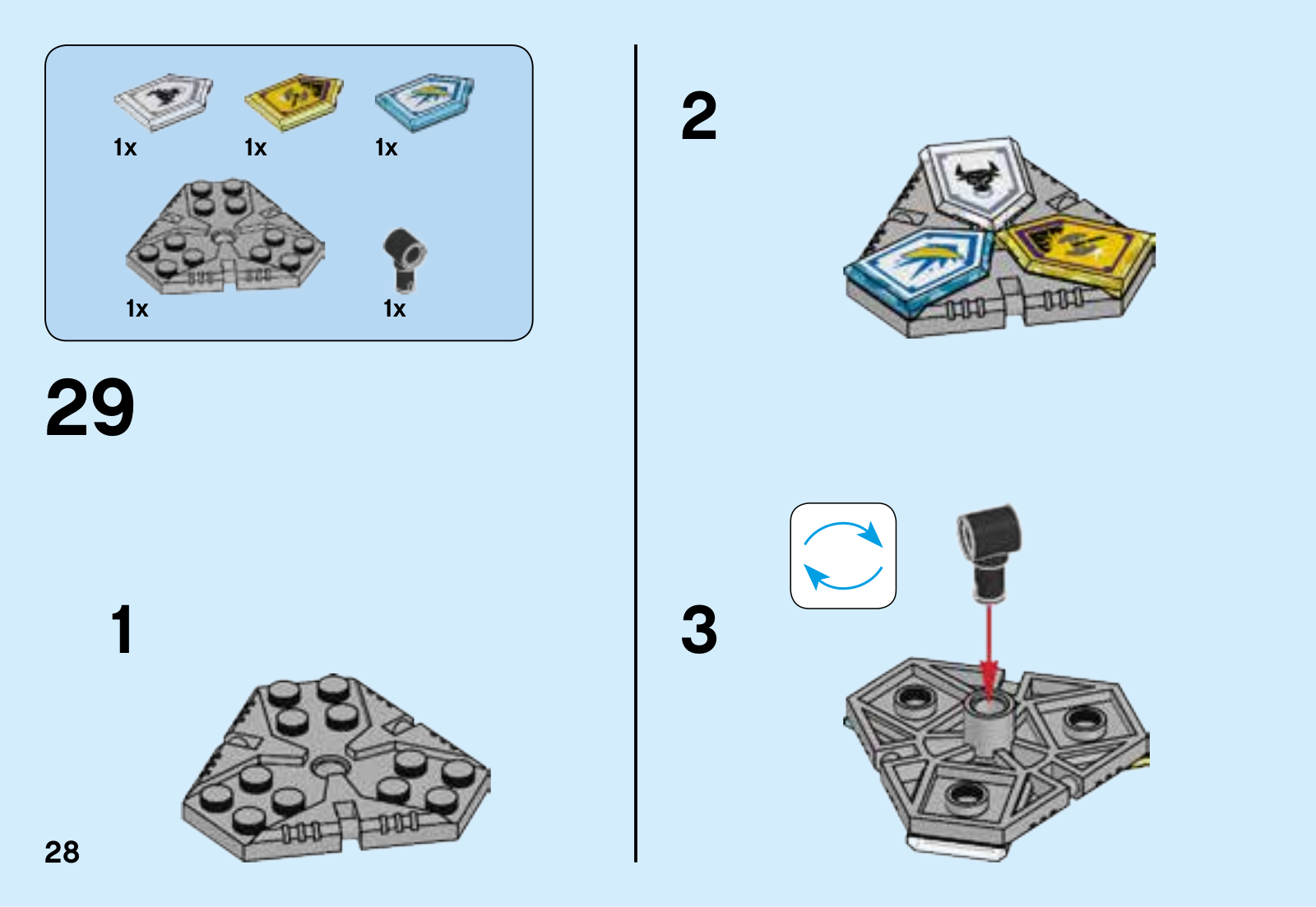 1x 1x 1x

1x 1x

29

1

28

2

3