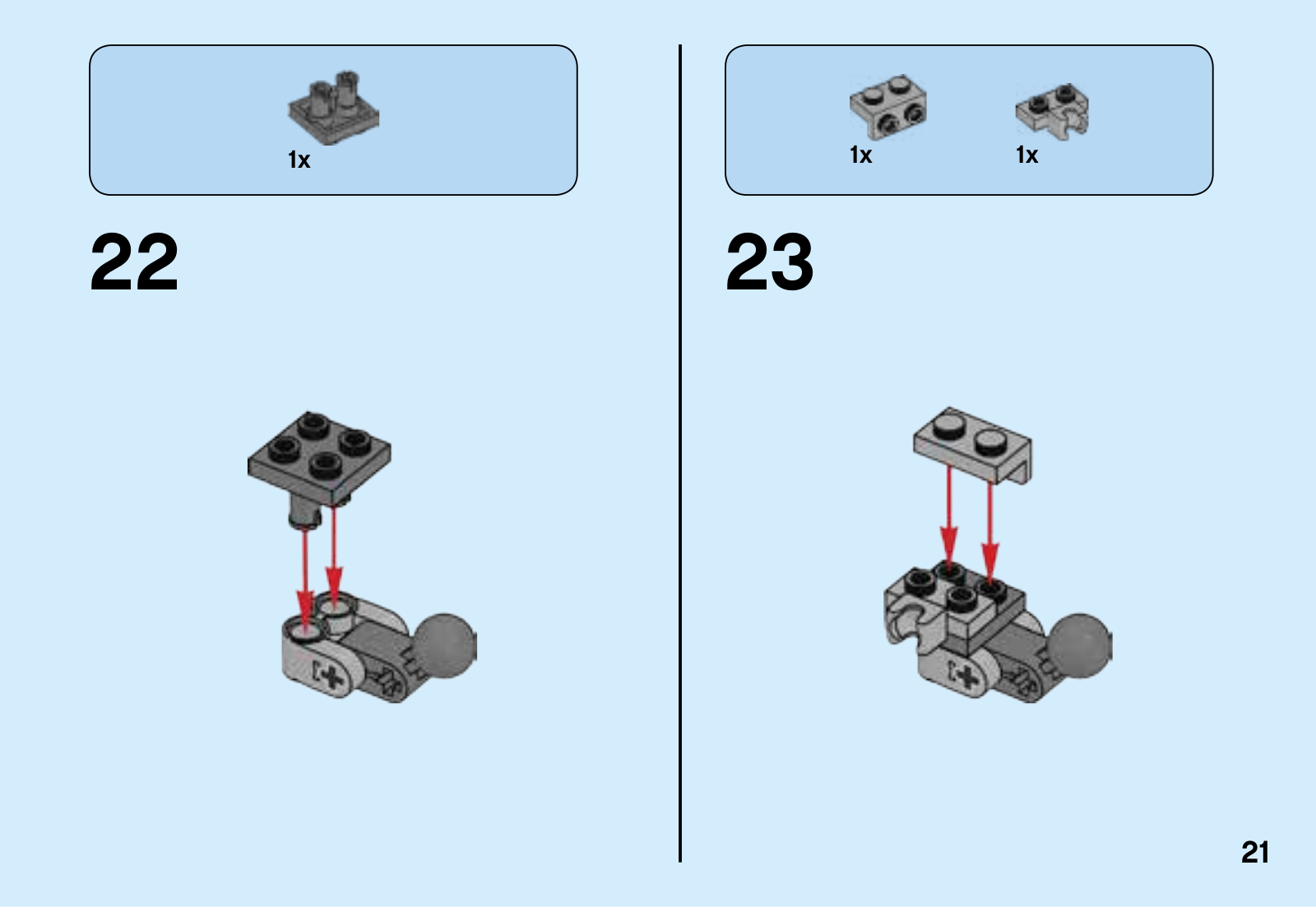 1x

22

1x

1x

23

21