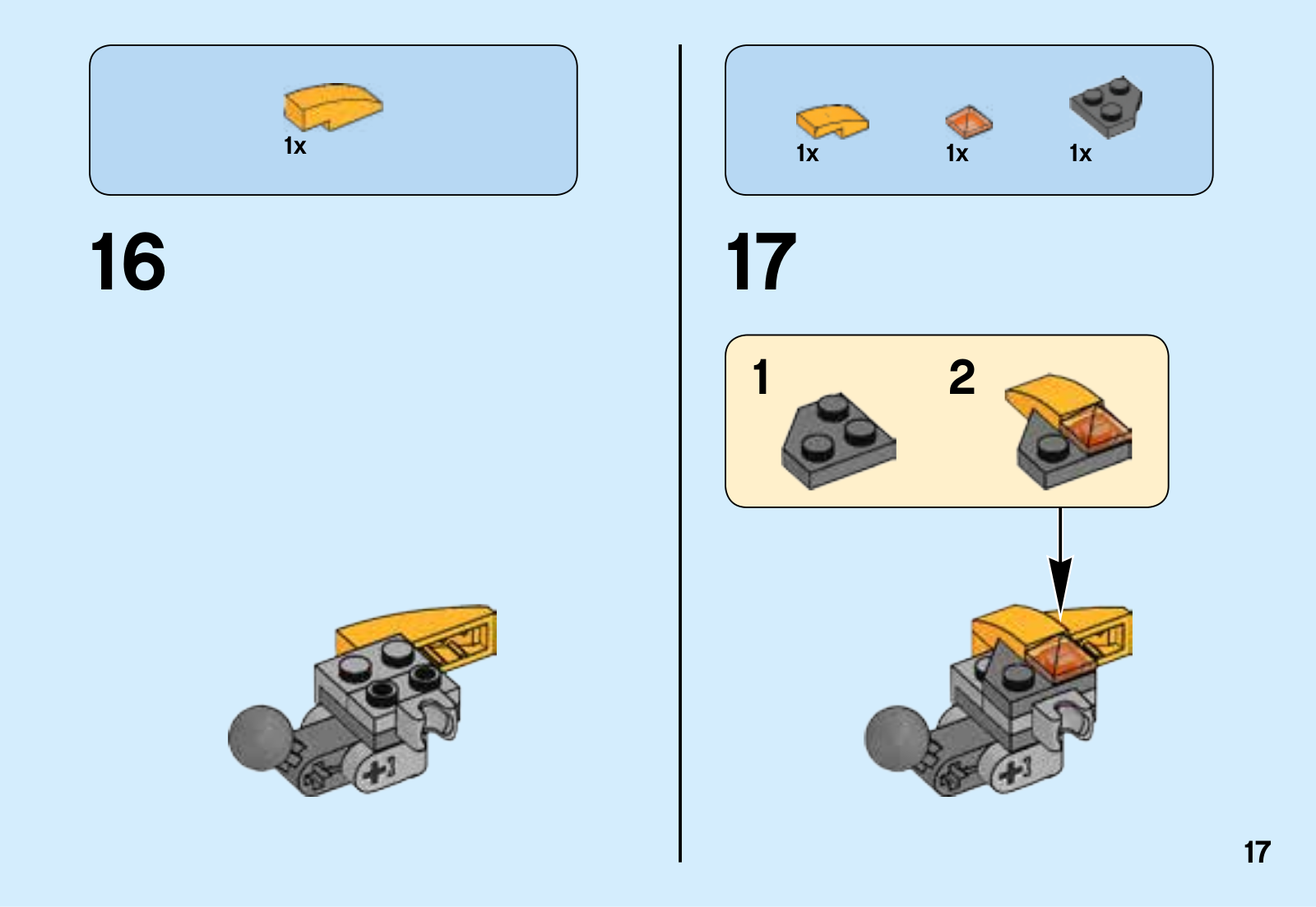 1x

16

1x 1x 1x

17

1

2

17