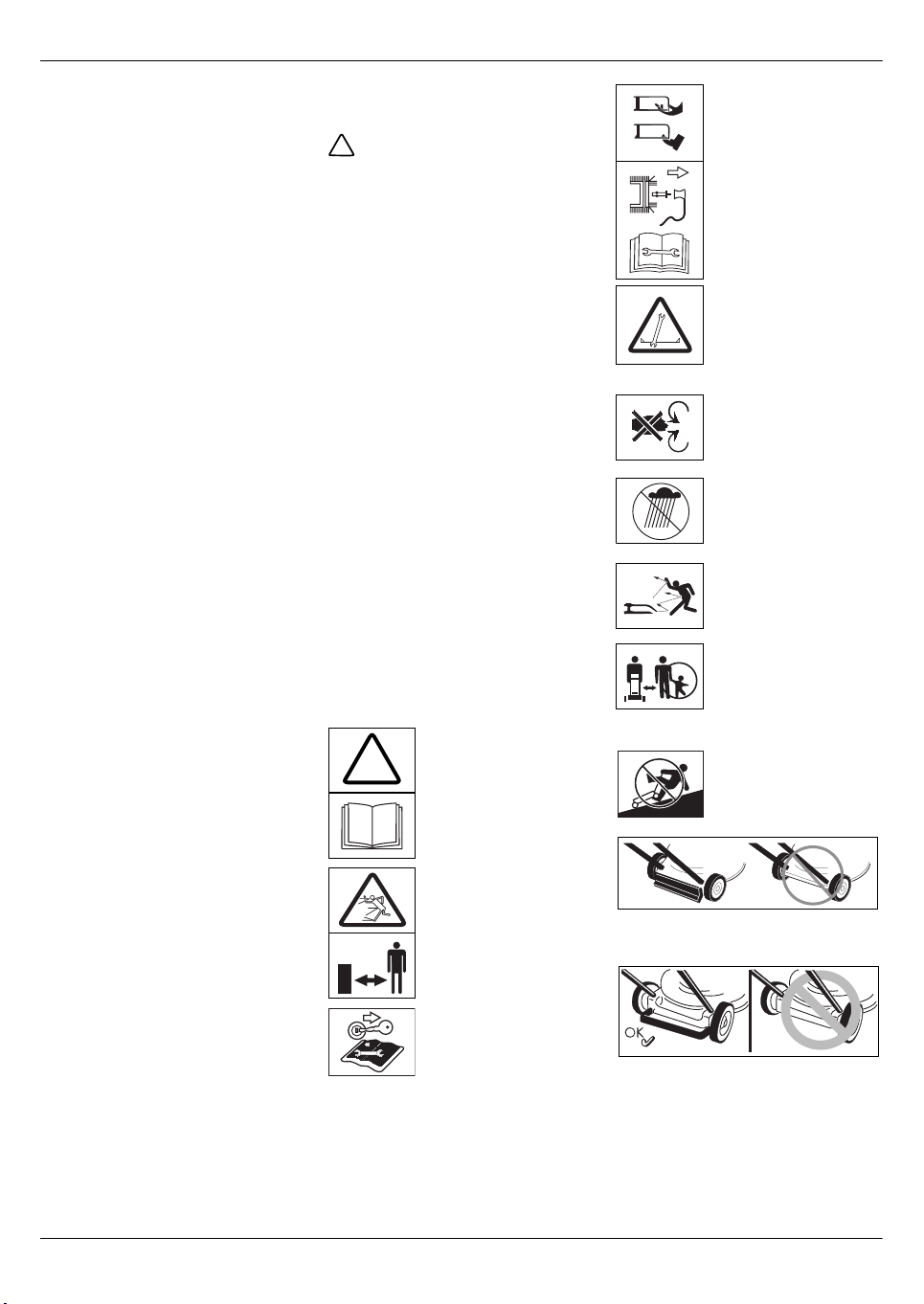 OK