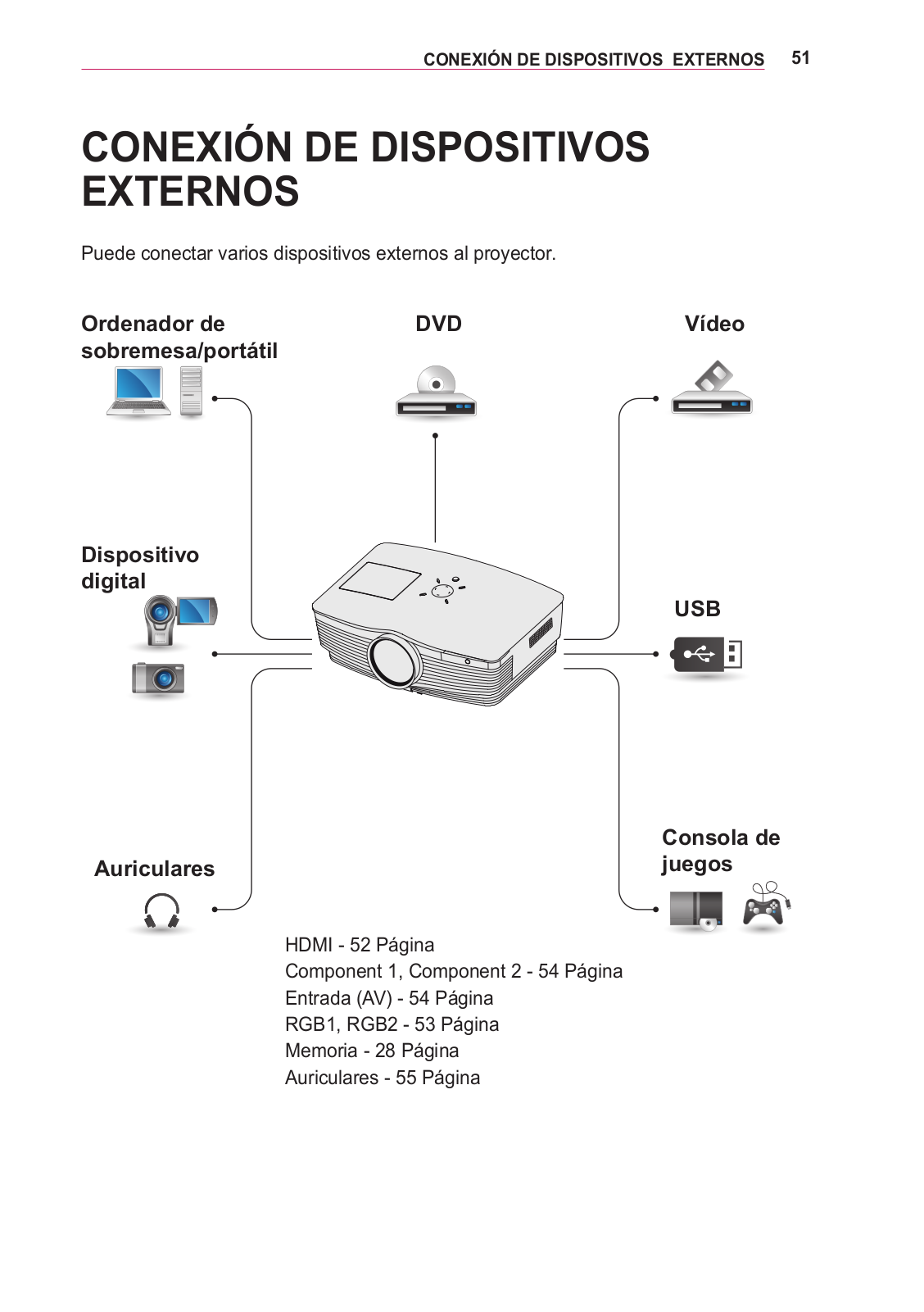 CONEXIÓN DE DISPOSITIVOS EXTERNOS 51

CONEXIÓN DE DISPOSITIVOS EXTERNOS

Puede conectar varios dispositivos externos al proyector.

Ordenador de sobremesa/portátil

DVD

Vídeo

Dispositivo digital

USB

Auriculares

Consola de juegos

HDMI - 52 Página
Component 1, Component 2 - 54 Página
Entrada (AV) - 54 Página
RGB1, RGB2 - 53 Página
Memoria - 28 Página
Auriculares - 55 Página