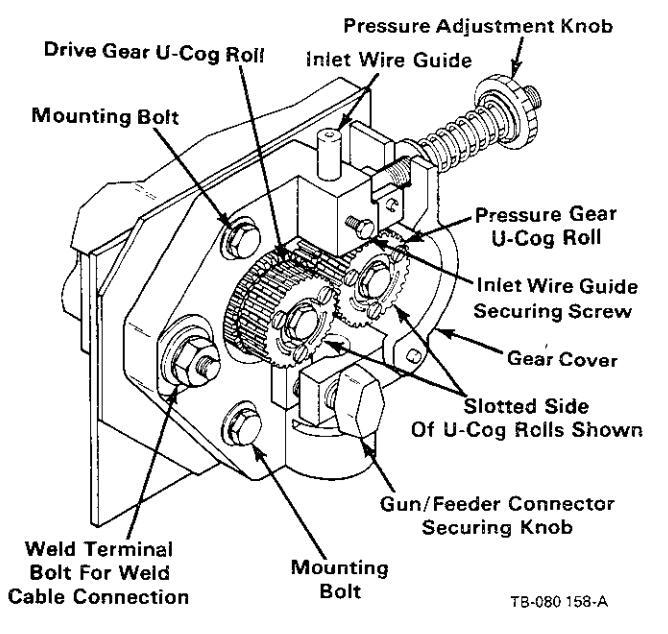 Pressure Adjustment Knob

Drive Gear U-Cog Roll

Inlet Wire Guide

Mounting Bolt

Pressure Gear U-Cog Roll

Inlet Wire Guide Securing Screw

Gear Cover

Slotted Side Of U-Cog Rolls Shown

Gun/Feeder Connector Securing Knob

Weld Terminal Bolt For Weld Cable Connection

Mounting Bolt

TB-080 158-A