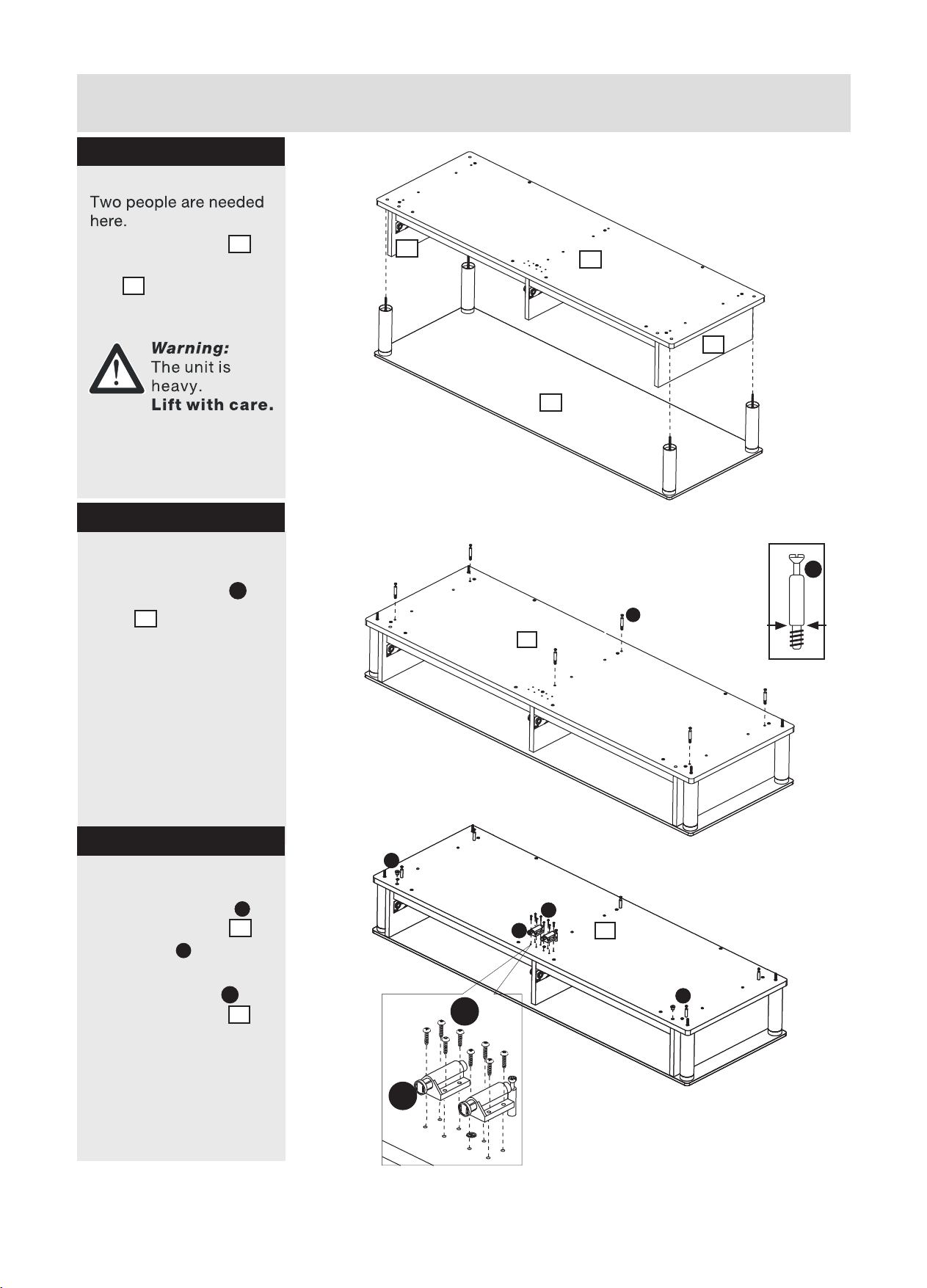 Two people are needed here.

Warning:
The unit is heavy.
Lift with care.