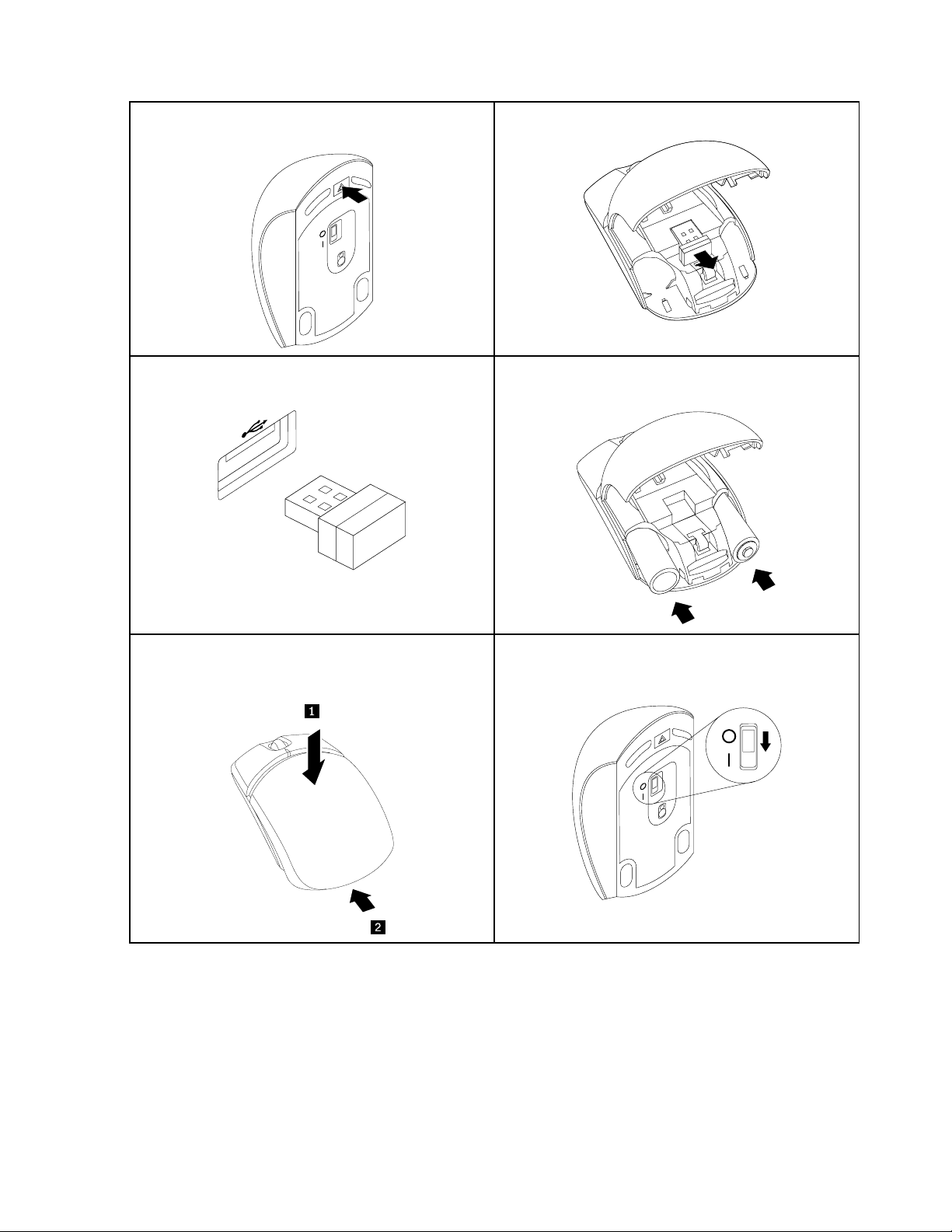 1

2