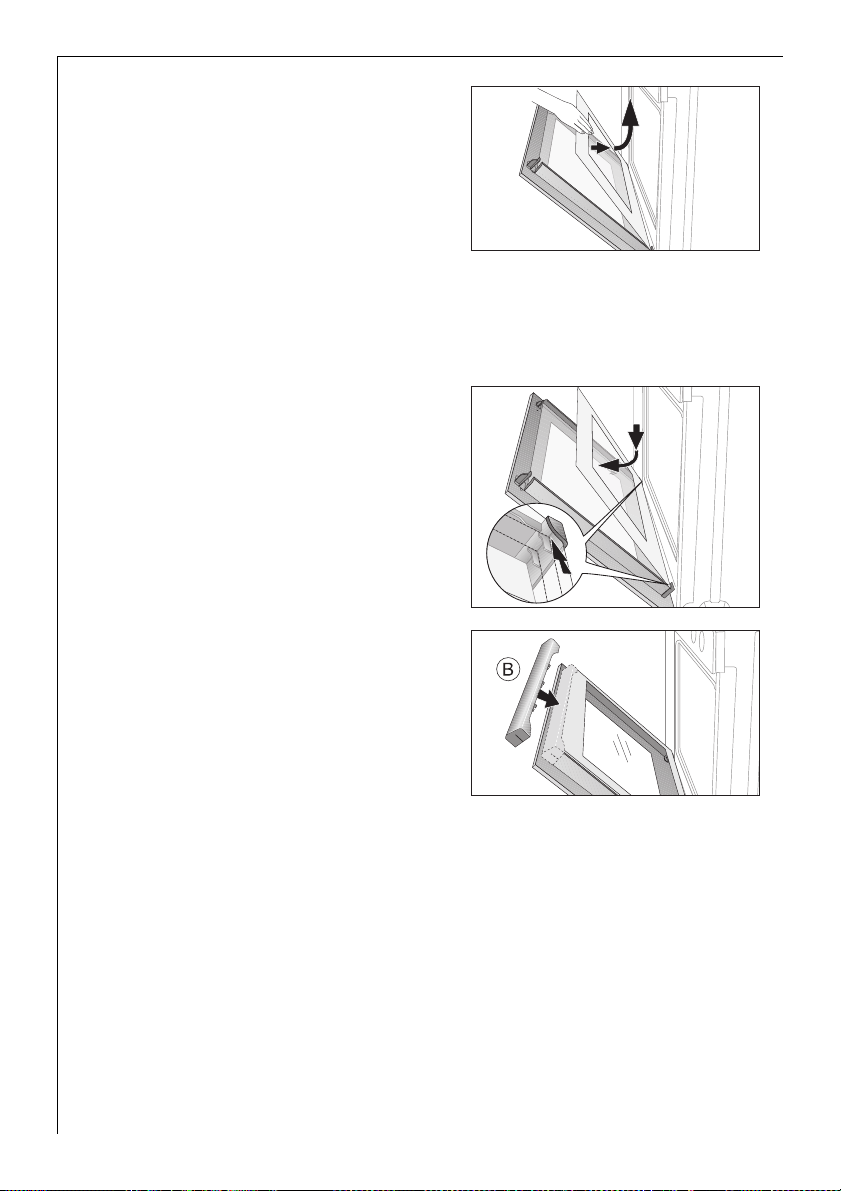 B