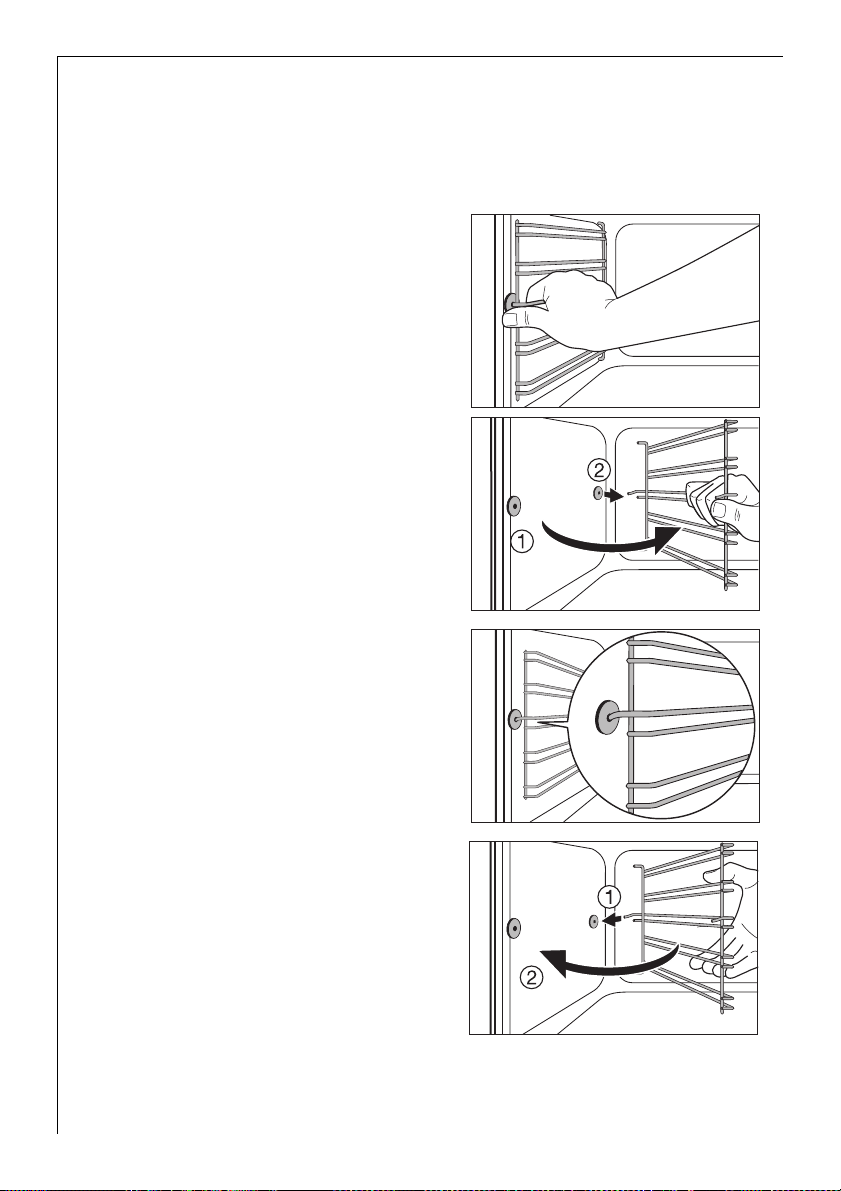 2
1
1
2