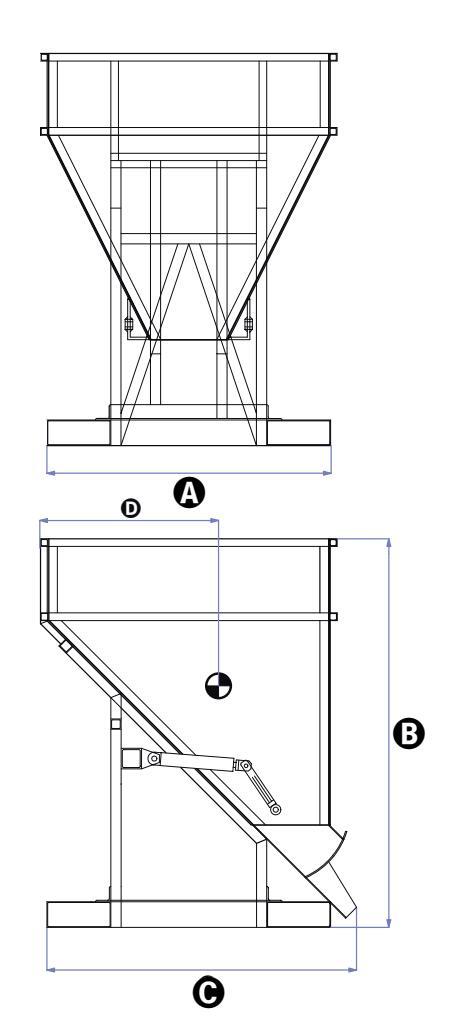 A

D

B

C